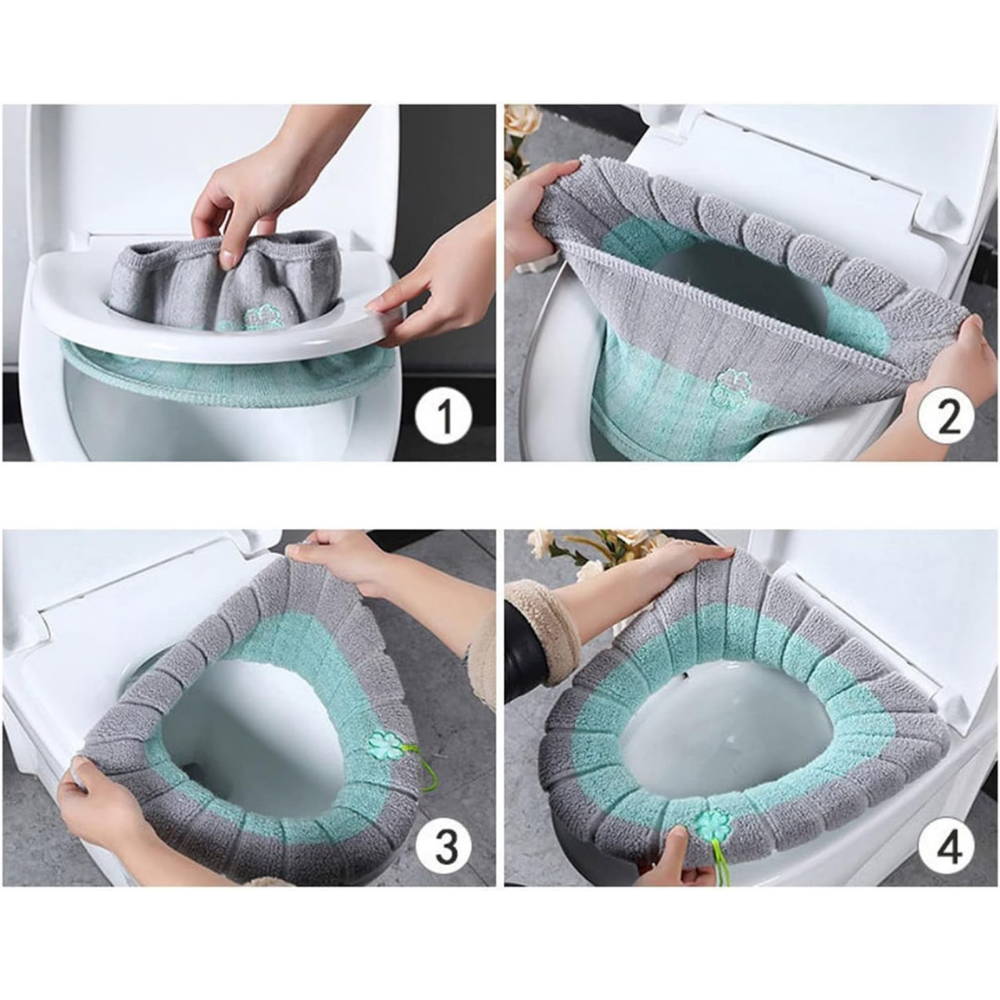 1

2

3

4