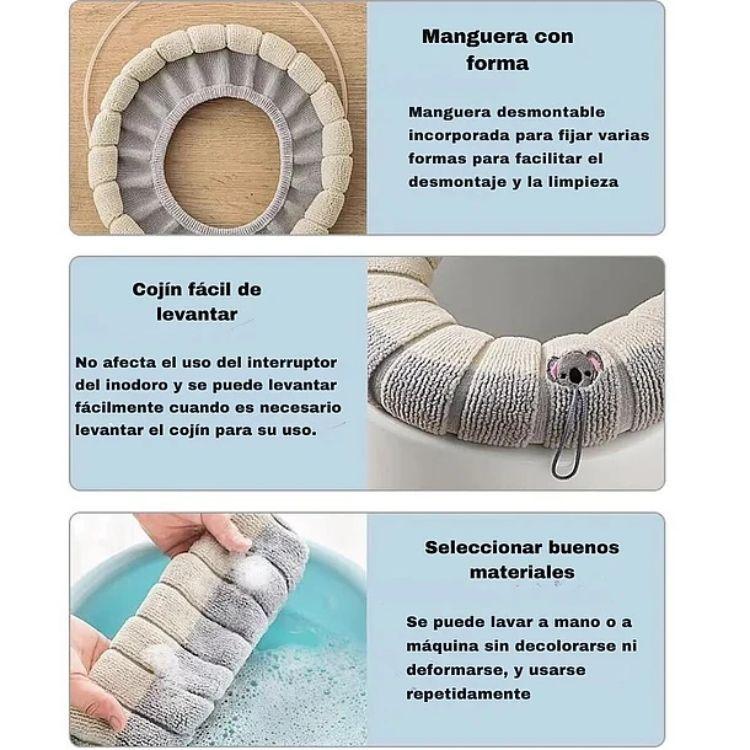 Manguera con forma

Manguera desmontable incorporada para fijar varias formas para facilitar el desmontaje y la limpieza

Cojín fácil de levantar

No afecta el uso del interruptor del inodoro y se puede levantar fácilmente cuando es necesario levantar el cojín para su uso.

Seleccionar buenos materiales

Se puede lavar a mano o a máquina sin decolorarse ni deformarse, y usarse repetidamente