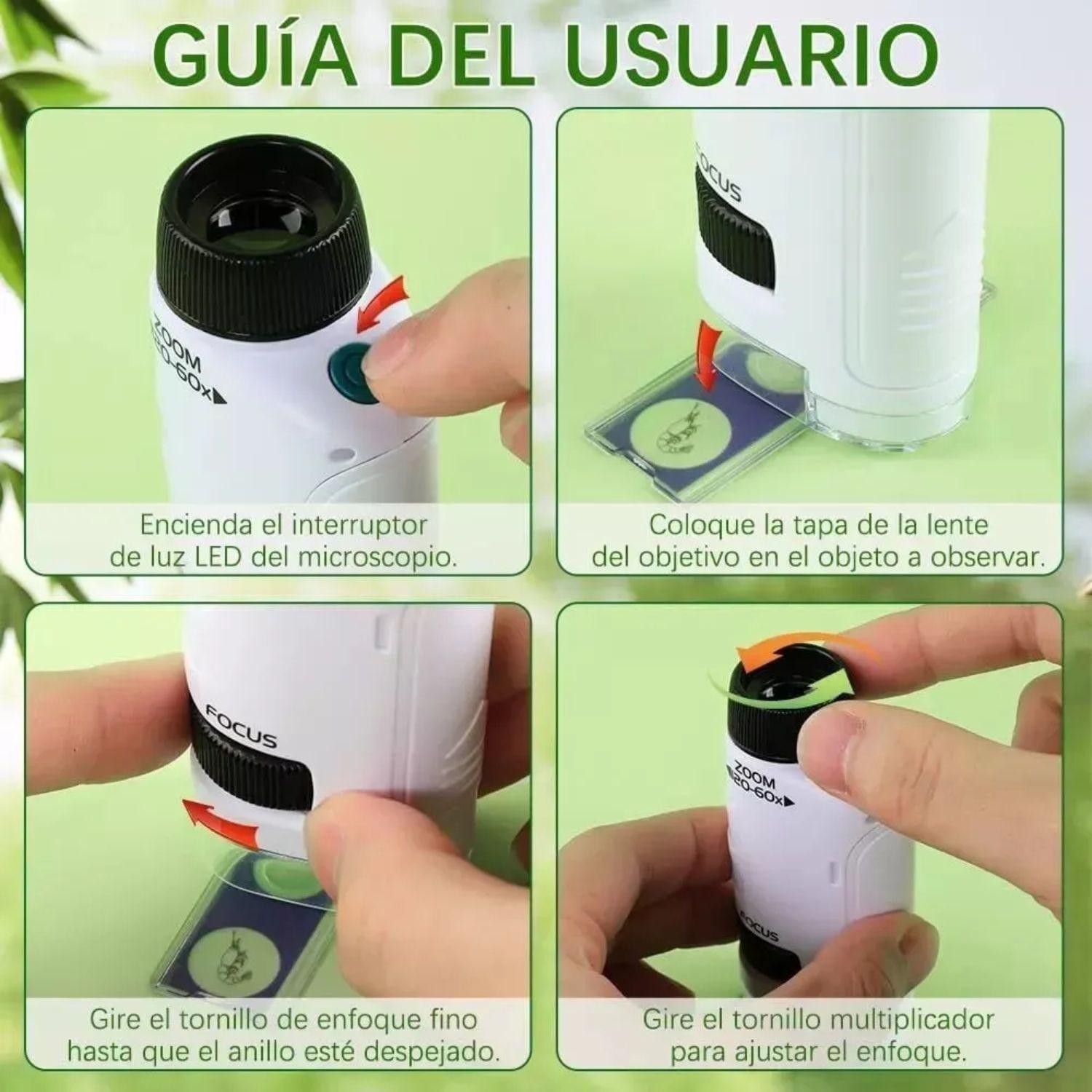 GUíA DEL USUARIO

ZOOM
20-60x

Encienda el interruptor de luz LED del microscopio.

FOCUS

Coloque la tapa de la lente del objetivo en el objeto a observar.

FOCUS

Gire el tornillo de enfoque fino hasta que el anillo esté despejado.

ZOOM
20-60x
FOCUS

Gire el tornillo multiplicador para ajustar el enfoque.