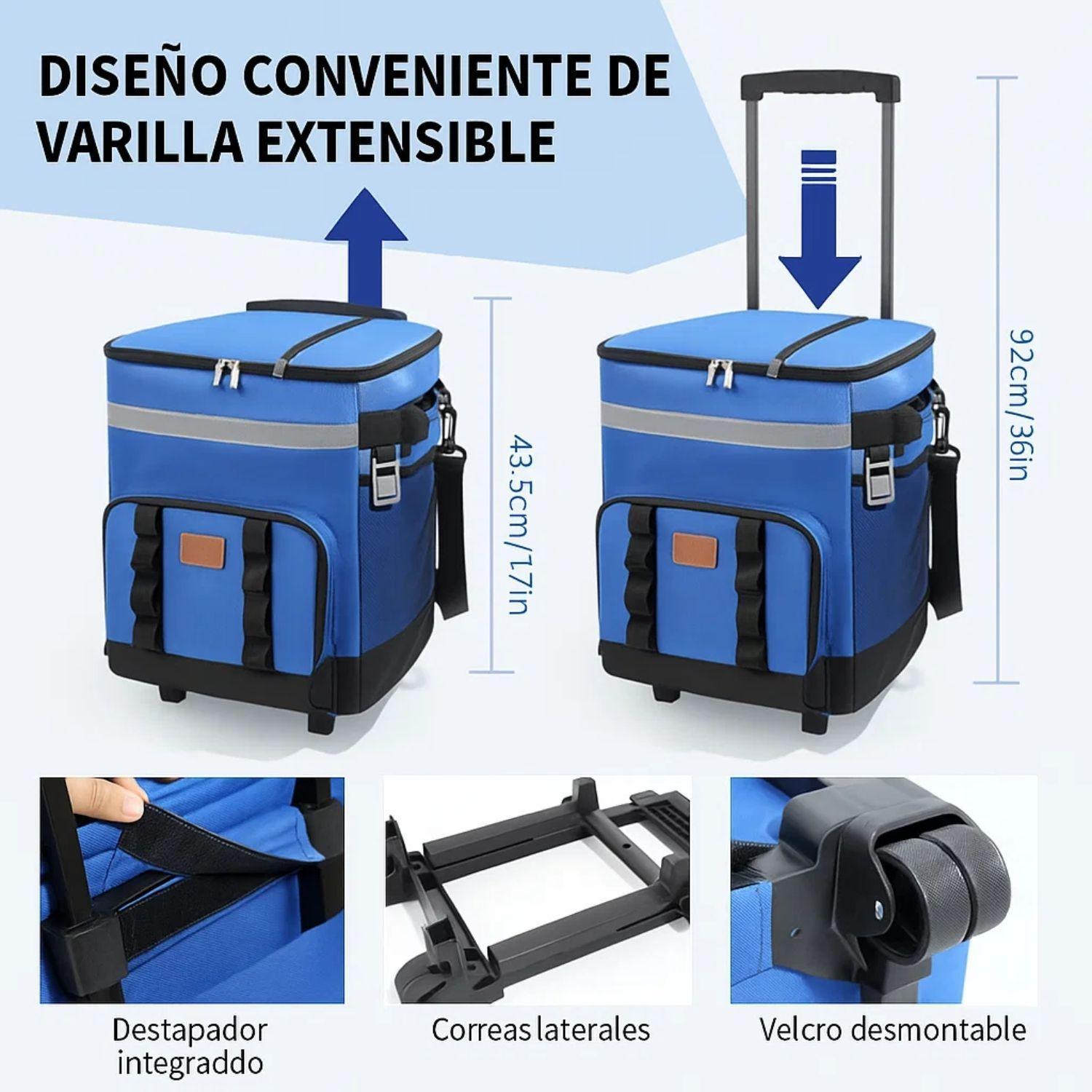 DISEÑO CONVENIENTE DE VARILLA EXTENSIBLE

43.5cm/17in

92cm/36in

Destapador integraddo

Correas laterales

Velcro desmontable