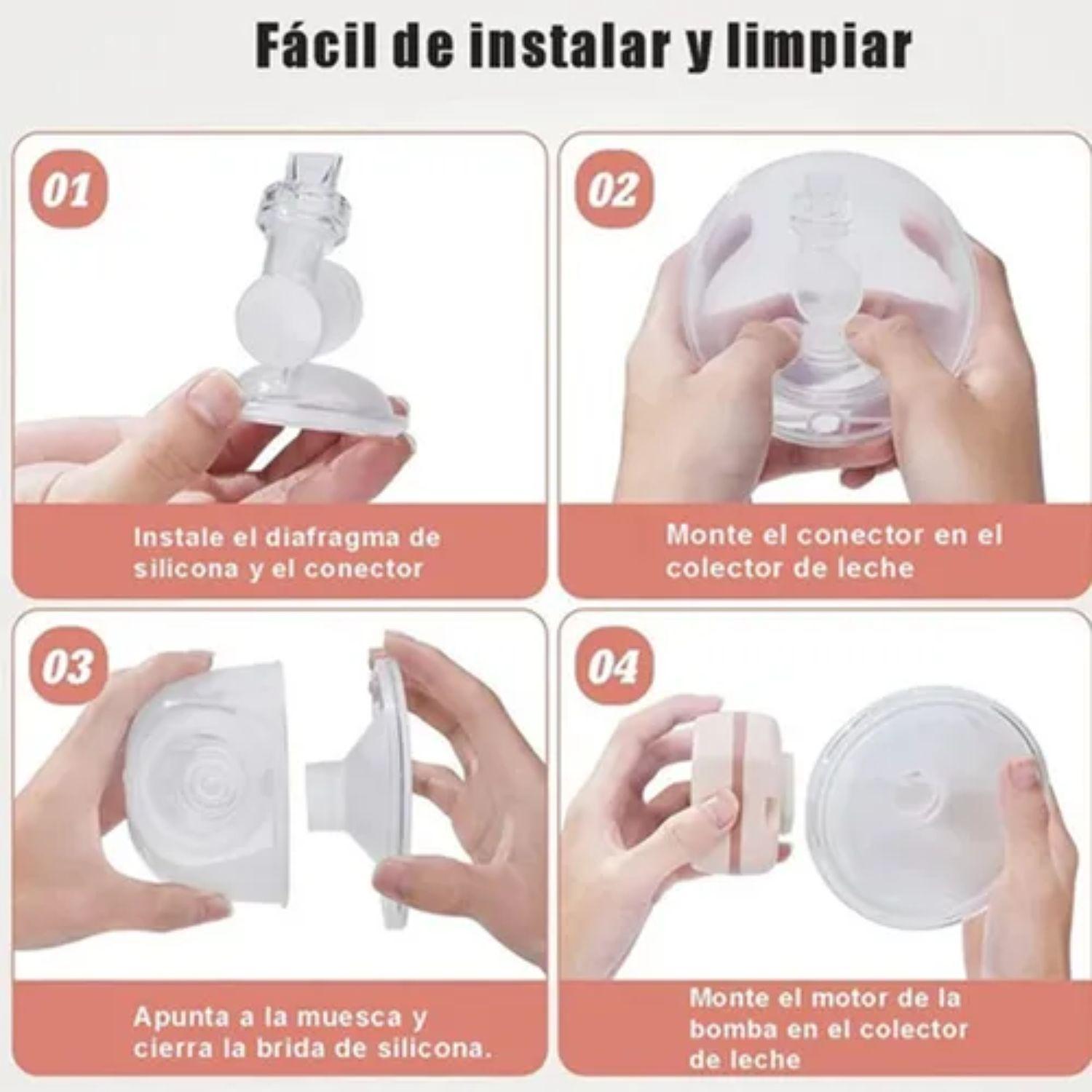 Fácil de instalar y limpiar

01

Instale el diafragma de silicona y el conector

02

Monte el conector en el colector de leche

03

Apunta a la muesca y cierra la brida de silicona.

04

Monte el motor de la bomba en el colector de leche