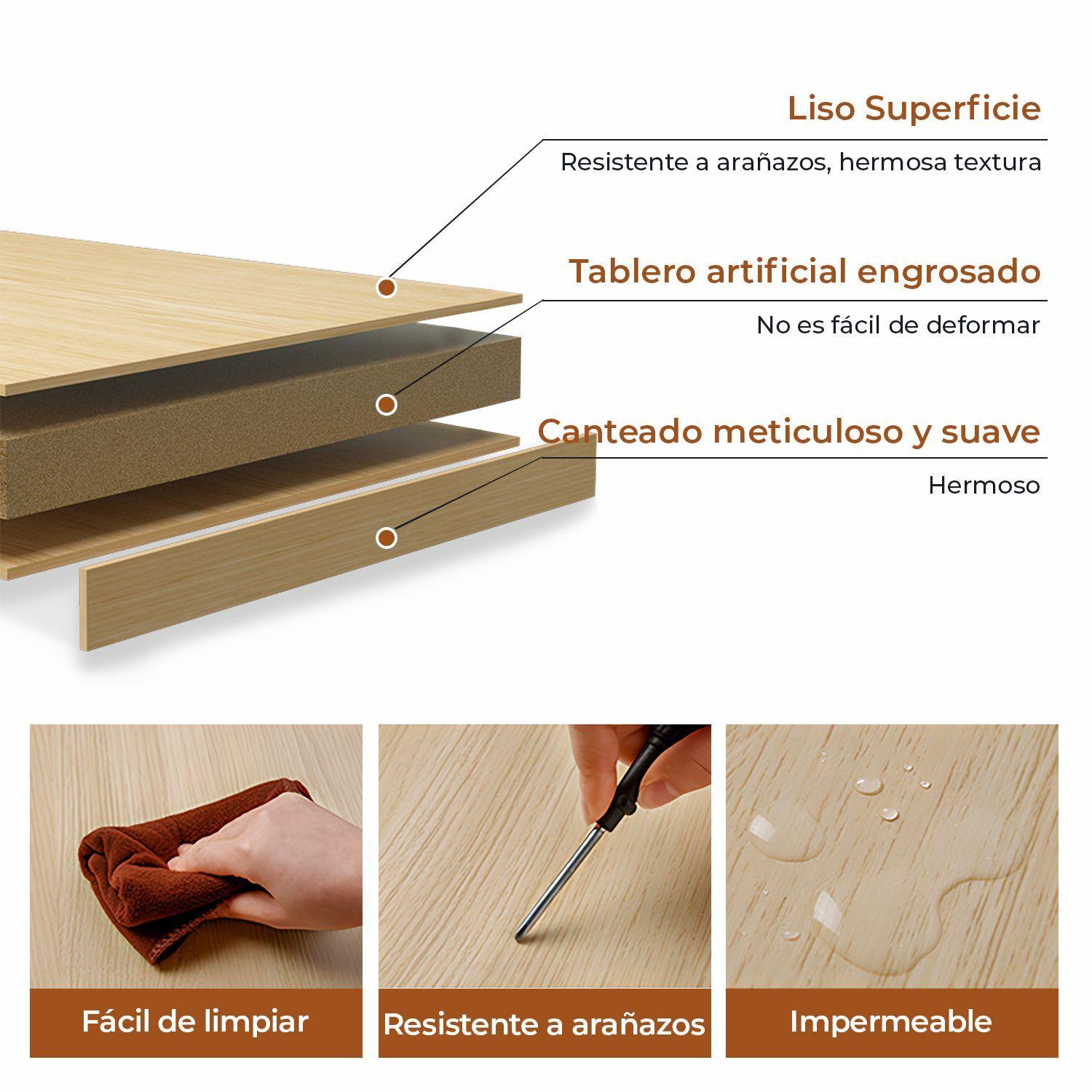 Liso Superficie

Resistente a arañazos, hermosa textura

Tablero artificial engrosado

No es fácil de deformar

Canteado meticuloso y suave

Hermoso

Fácil de limpiar

Resistente a arañazos

Impermeable