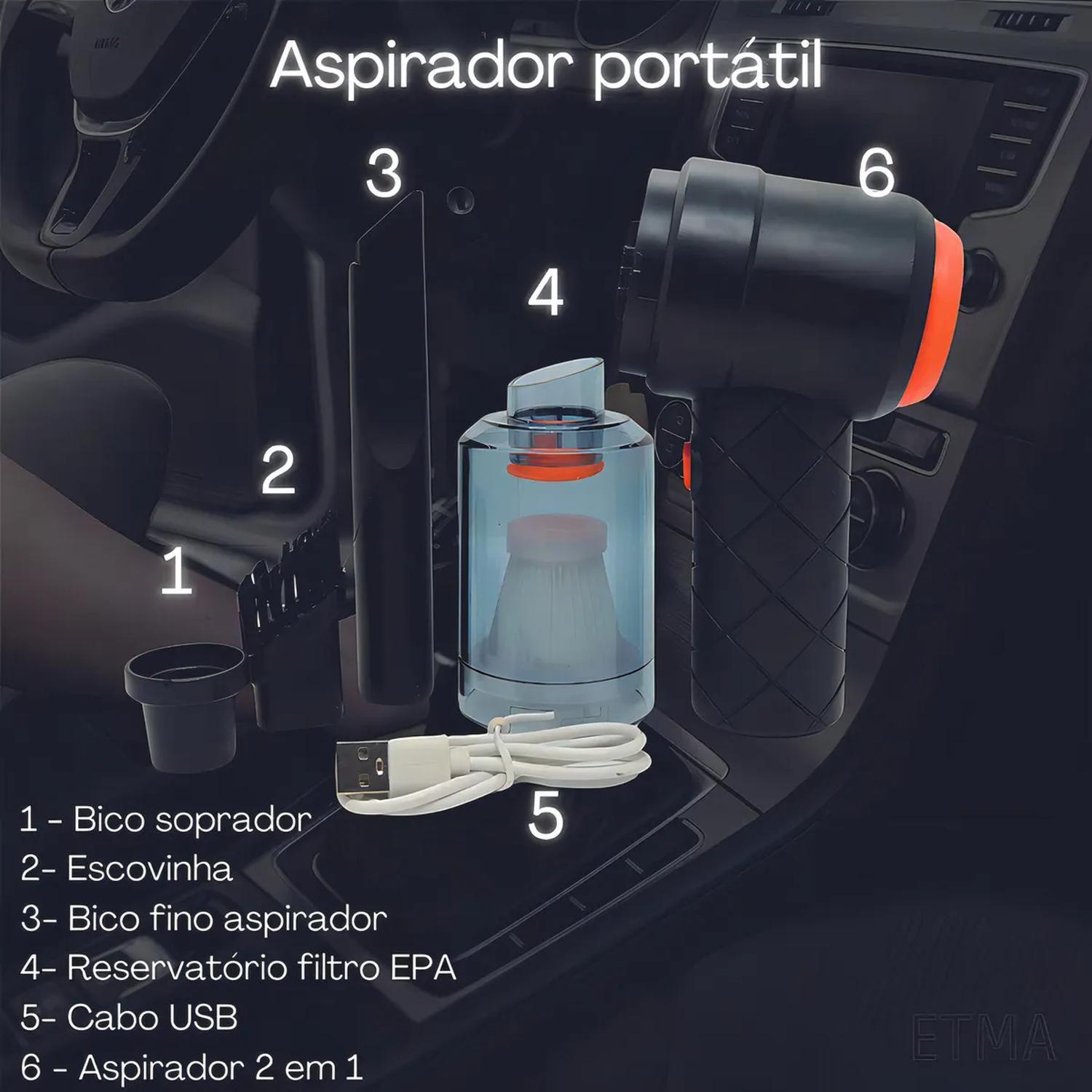 Aspirador portátil

3

6

4

2

1

5

1 - Bico soprador
2- Escovinha
3- Bico fino aspirador
4- Reservatório filtro EPA
5- Cabo USB
6 - Aspirador 2 em 1

ETMA