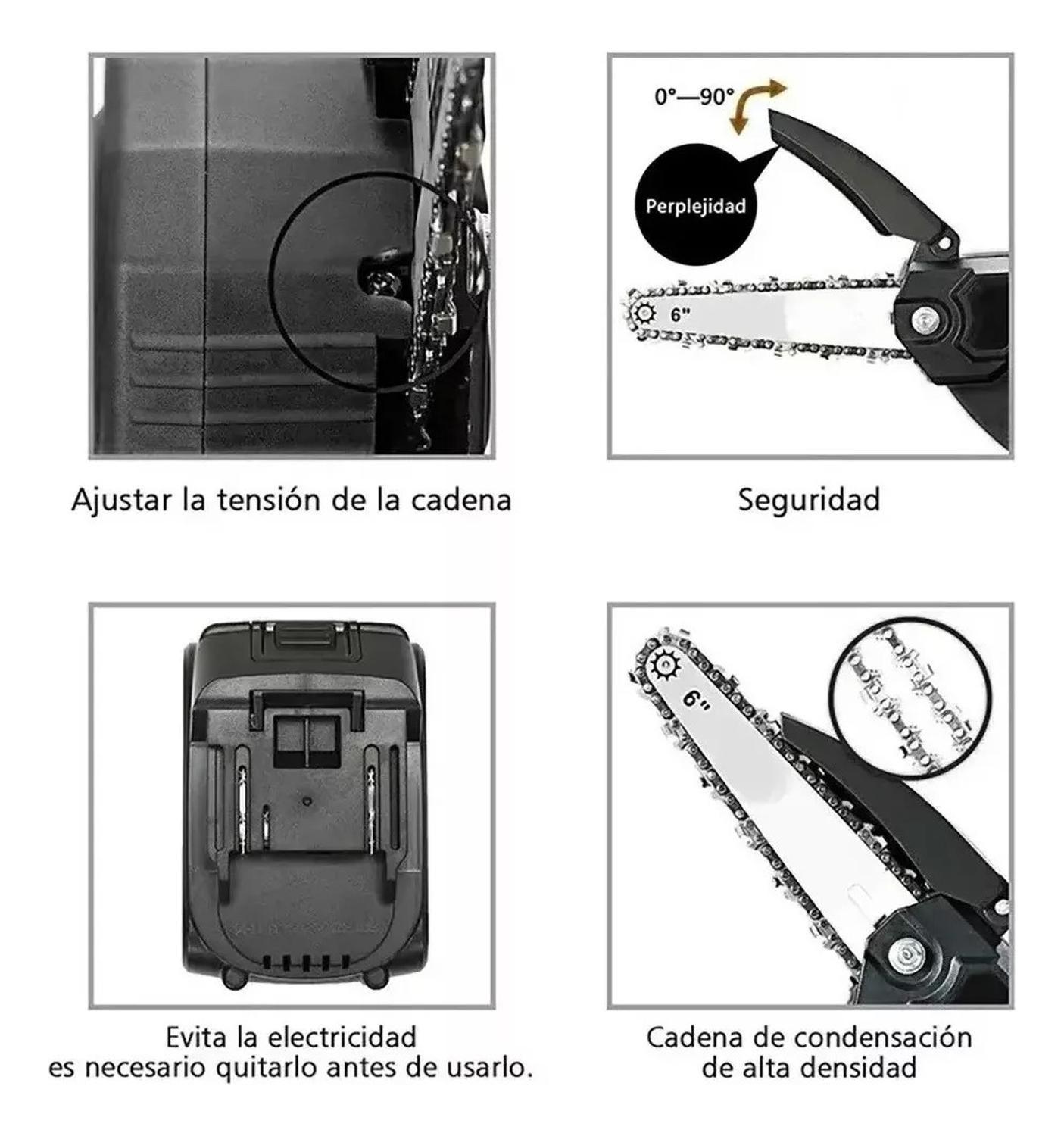 Ajustar la tensión de la cadena

0°—90°

Perplejidad

6"

Seguridad

Evita la electricidad
es necesario quitarlo antes de usarlo.

6"

Cadena de condensación
de alta densidad