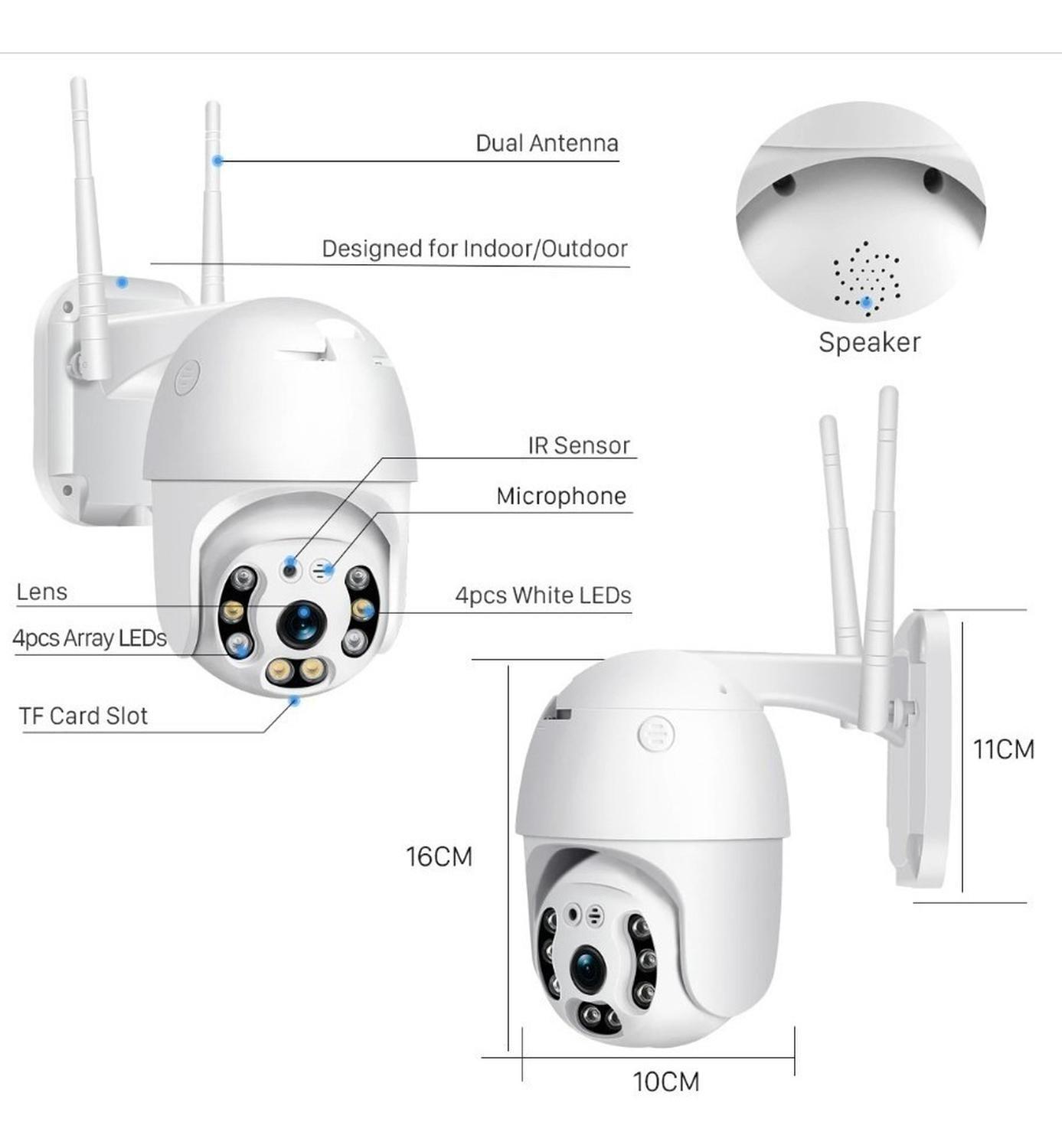 Dual Antenna

Designed for Indoor/Outdoor

Speaker

IR Sensor

Microphone

Lens

4pcs White LEDs

4pcs Array LEDs

TF Card Slot

11CM

16CM

10CM