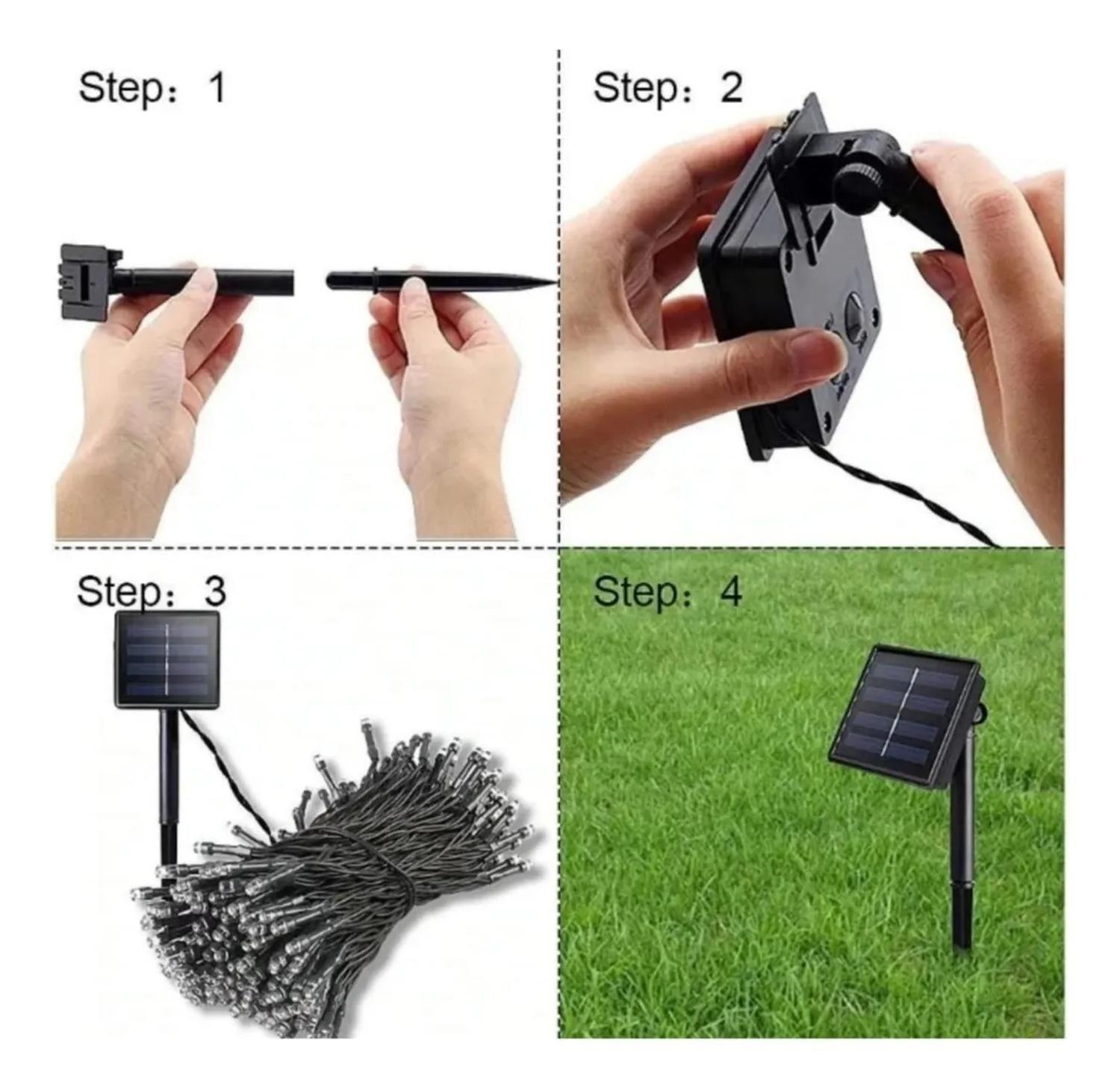 Step： 1

Step： 2

Step： 3

Step： 4