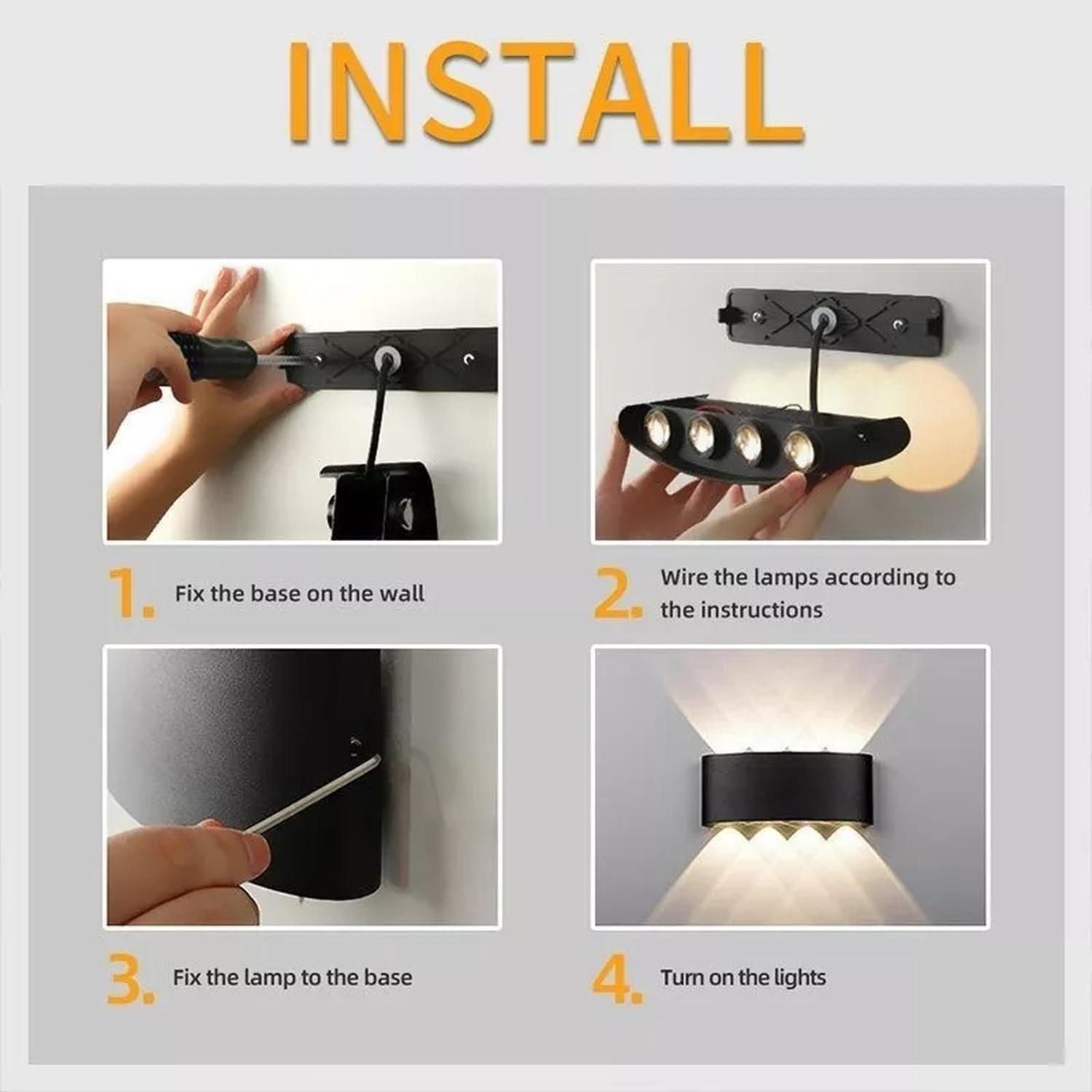 INSTALL

1. Fix the base on the wall

2. Wire the lamps according to the instructions

3. Fix the lamp to the base

4. Turn on the lights