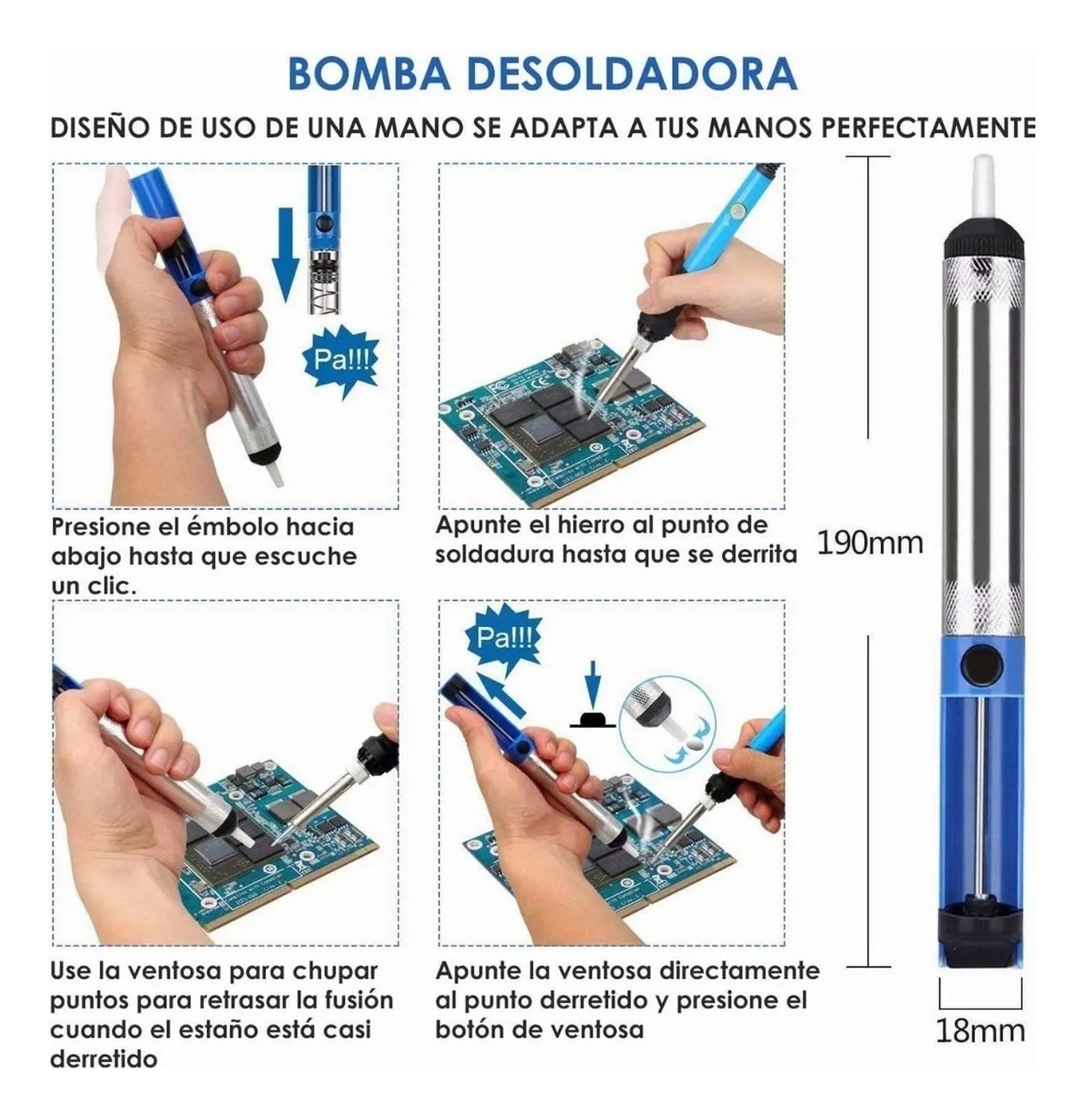 BOMBA DESOLDADORA

DISEÑO DE USO DE UNA MANO SE ADAPTA A TUS MANOS PERFECTAMENTE

Pa!!!

Presione el émbolo hacia abajo hasta que escuche un clic.

Apunte el hierro al punto de soldadura hasta que se derrita

190mm

Pa!!!

Use la ventosa para chupar puntos para retrasar la fusión cuando el estaño está casi derretido

Apunte la ventosa directamente al punto derretido y presione el botón de ventosa

18mm