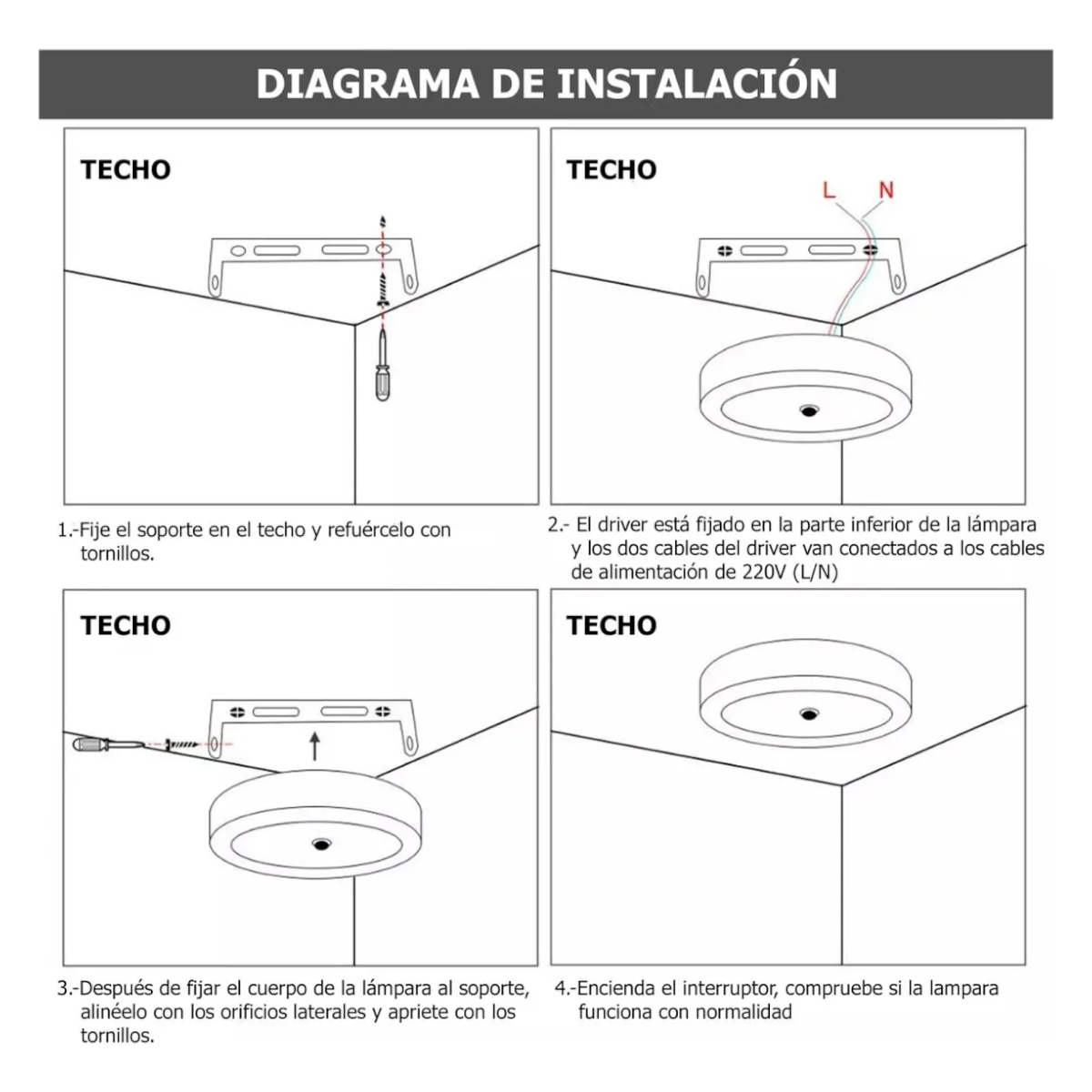 DIAGRAMA DE INSTALACIÓN

TECHO

1.-Fije el soporte en el techo y refuércelo con tornillos.

TECHO

L N

2.- El driver está fijado en la parte inferior de la lámpara y los dos cables del driver van conectados a los cables de alimentación de 220V (L/N)

TECHO

3.-Después de fijar el cuerpo de la lámpara al soporte, alinéelo con los orificios laterales y apriete con los tornillos.

TECHO

4.-Encienda el interruptor, compruebe si la lampara funciona con normalidad