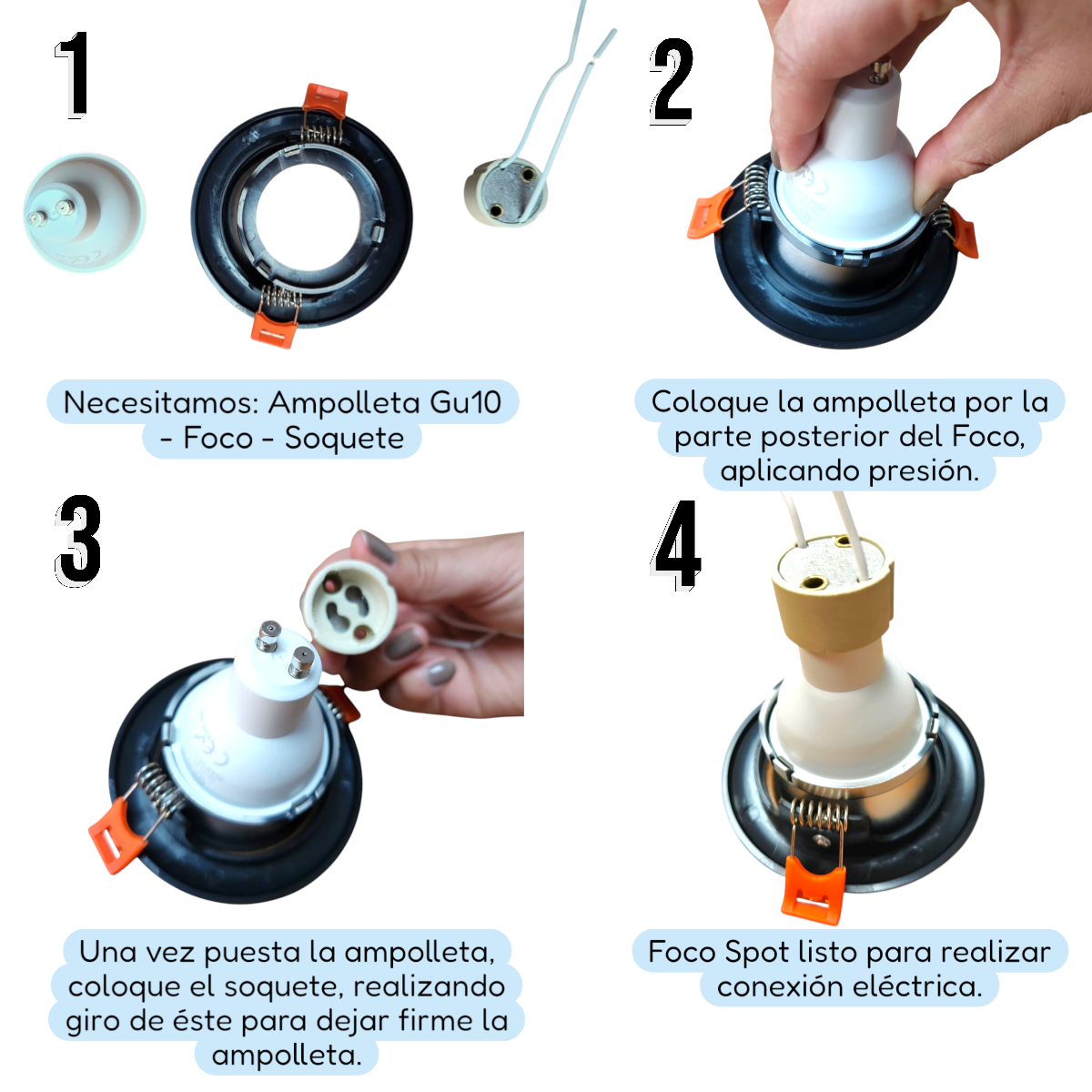 1

Necesitamos: Ampolleta Gu10 - Foco - Soquete

2

Coloque la ampolleta por la parte posterior del Foco, aplicando presión.

3

Una vez puesta la ampolleta, coloque el soquete, realizando giro de éste para dejar firme la ampolleta.

4

Foco Spot listo para realizar conexión eléctrica.