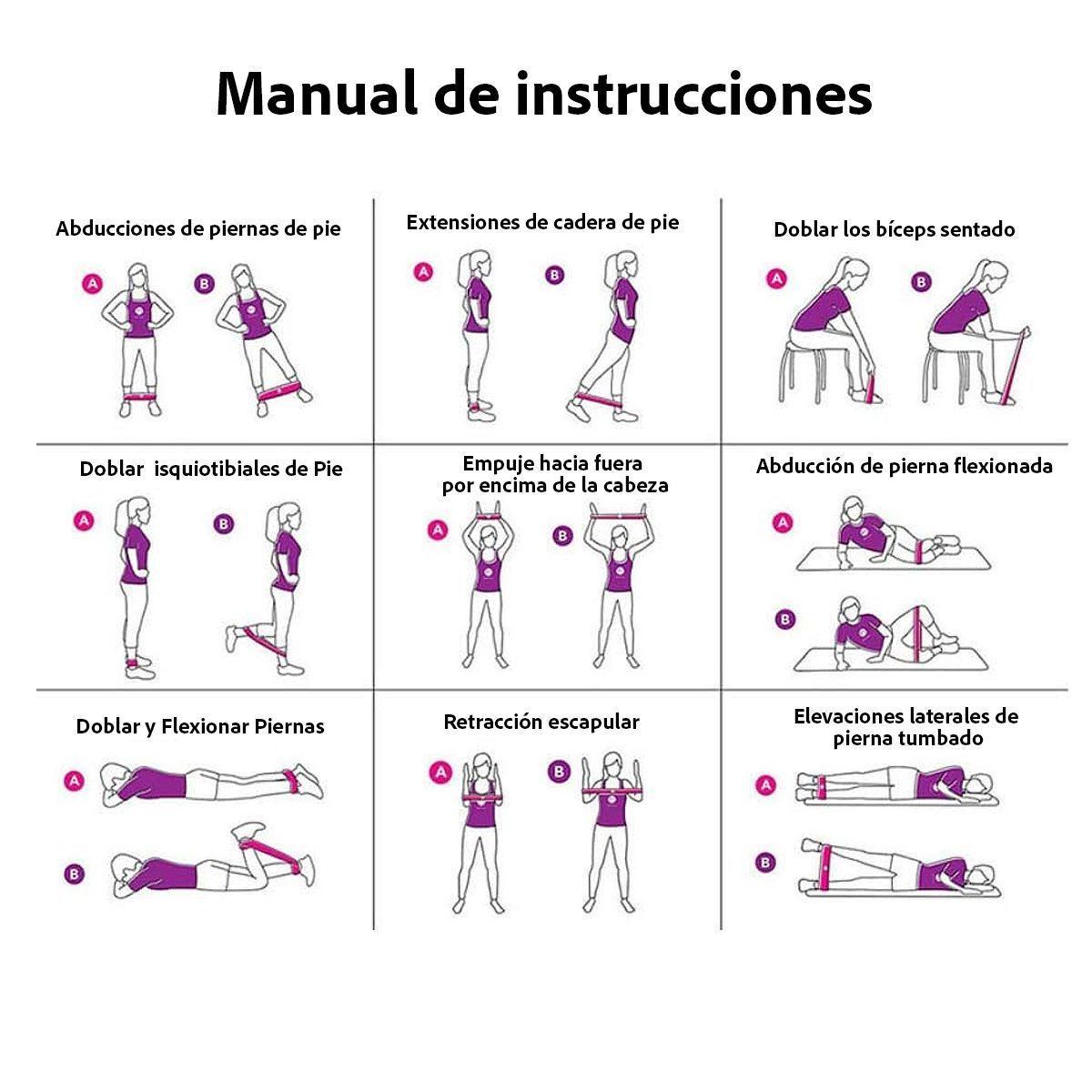 Manual de instrucciones

Abducciones de piernas de pie

A B

Extensiones de cadera de pie

A B

Doblar los bíceps sentado

A B

Doblar isquiotibiales de Pie

A B

Empuje hacia fuera por encima de la cabeza

A B

Abducción de pierna flexionada

A

B

Doblar y Flexionar Piernas

A

B

Retracción escapular

A B

Elevaciones laterales de pierna tumbado

A

B