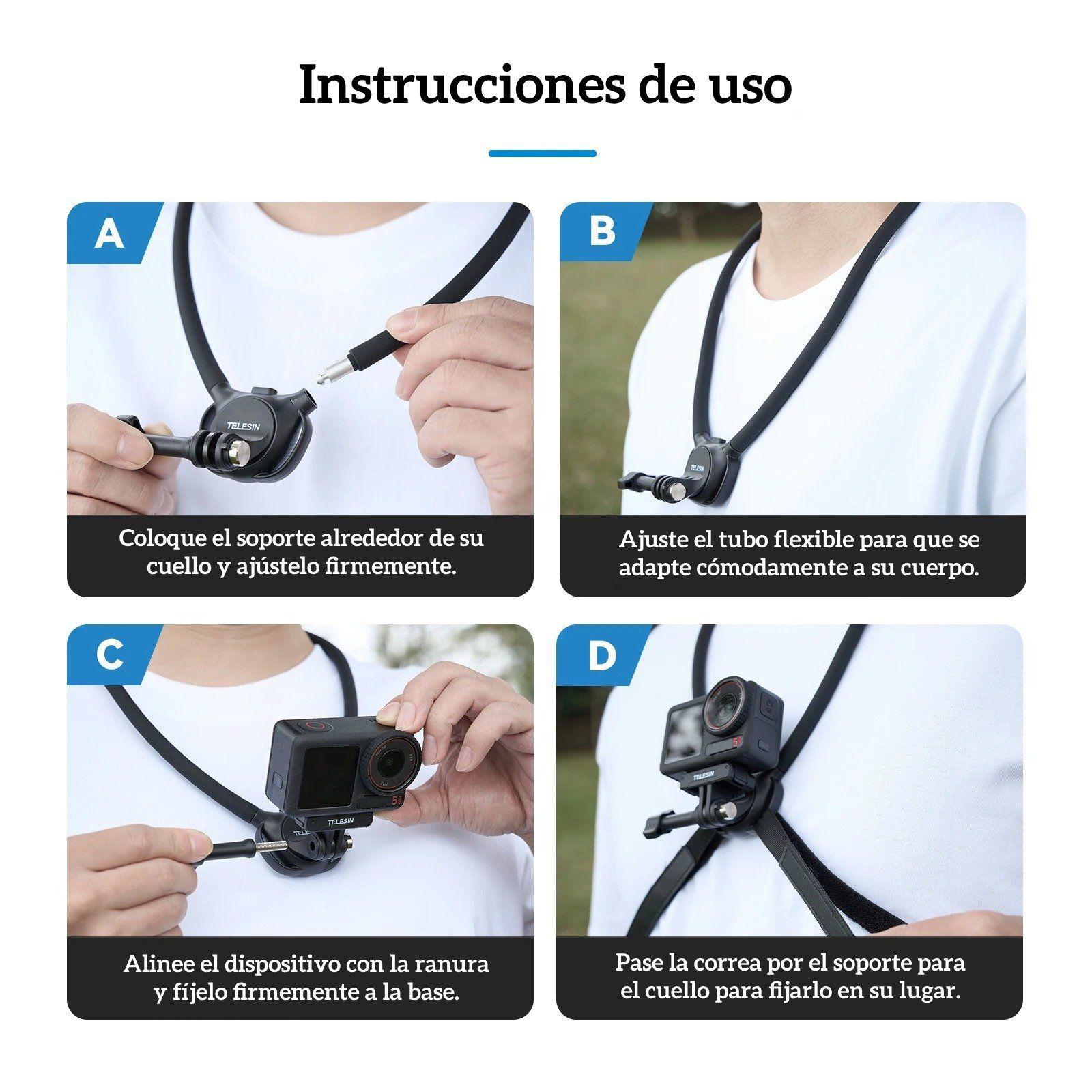 Instrucciones de uso

A

TELESIN

Coloque el soporte alrededor de su cuello y ajústelo firmemente.

B

TELESIN

Ajuste el tubo flexible para que se adapte cómodamente a su cuerpo.

C

TELESIN

Alinee el dispositivo con la ranura y fíjelo firmemente a la base.

D

TELESIN

Pase la correa por el soporte para el cuello para fijarlo en su lugar.