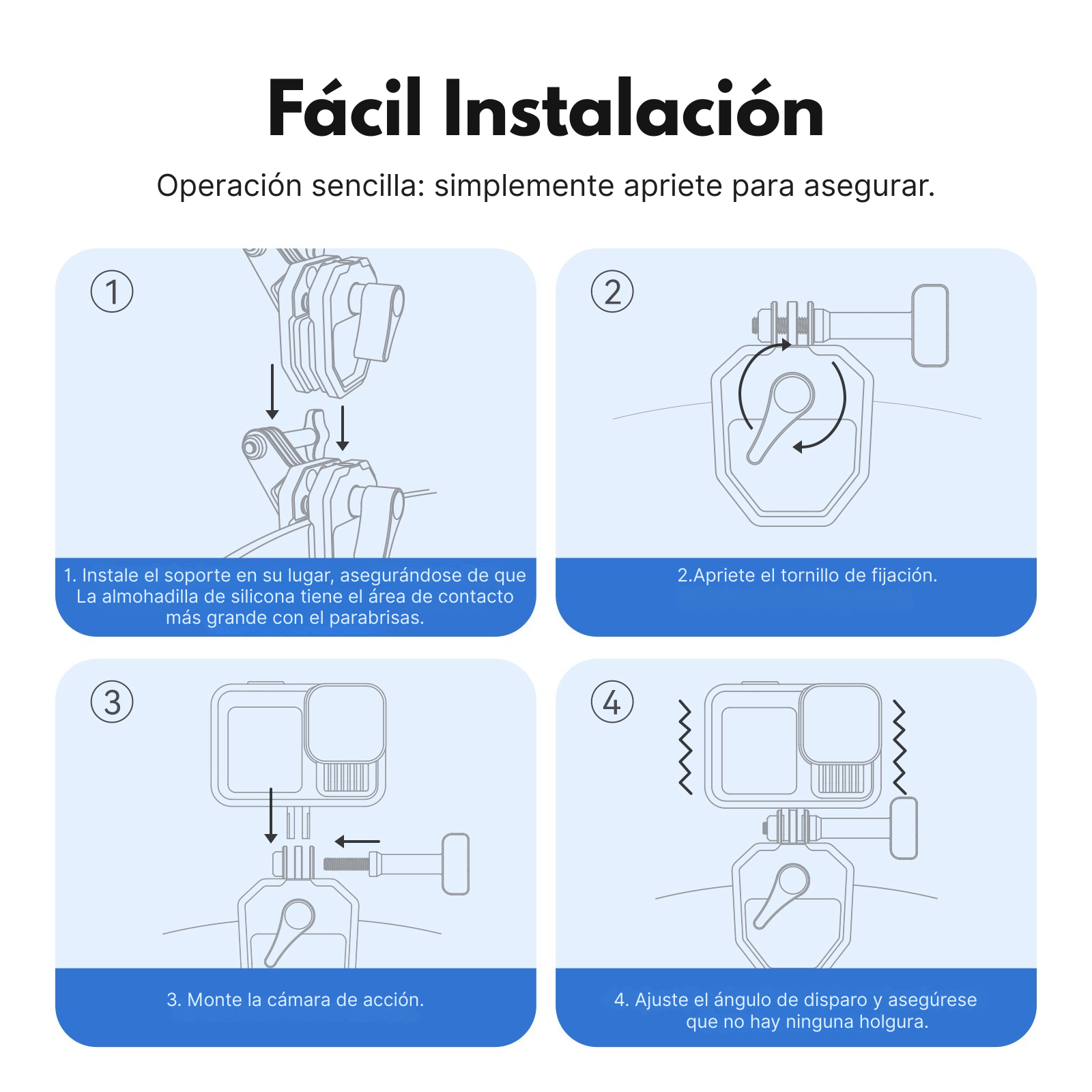 Fácil Instalación

Operación sencilla: simplemente apriete para asegurar.

1

1. Instale el soporte en su lugar, asegurándose de que La almohadilla de silicona tiene el área de contacto más grande con el parabrisas.

2

2.Apriete el tornillo de fijación.

3

3. Monte la cámara de acción.

4

4. Ajuste el ángulo de disparo y asegúrese que no hay ninguna holgura.