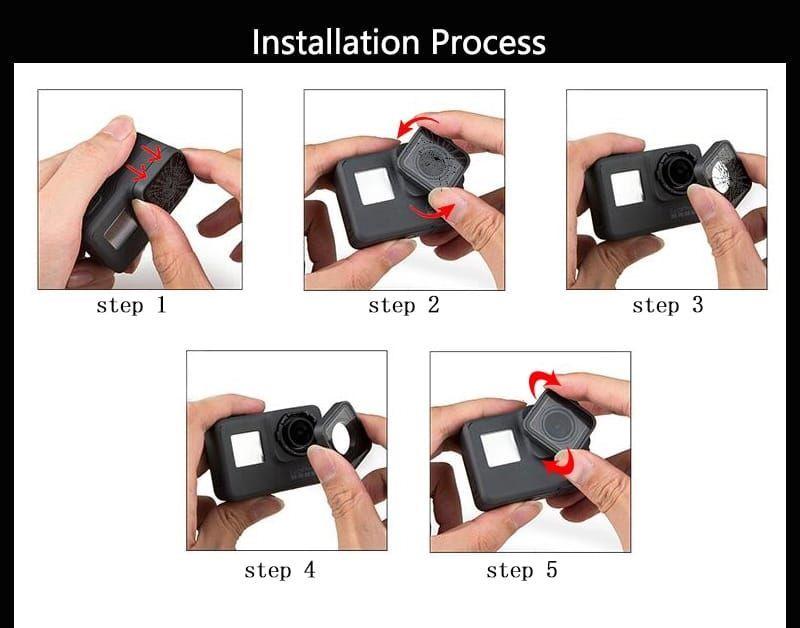 Installation Process

step 1

step 2

step 3

step 4

step 5