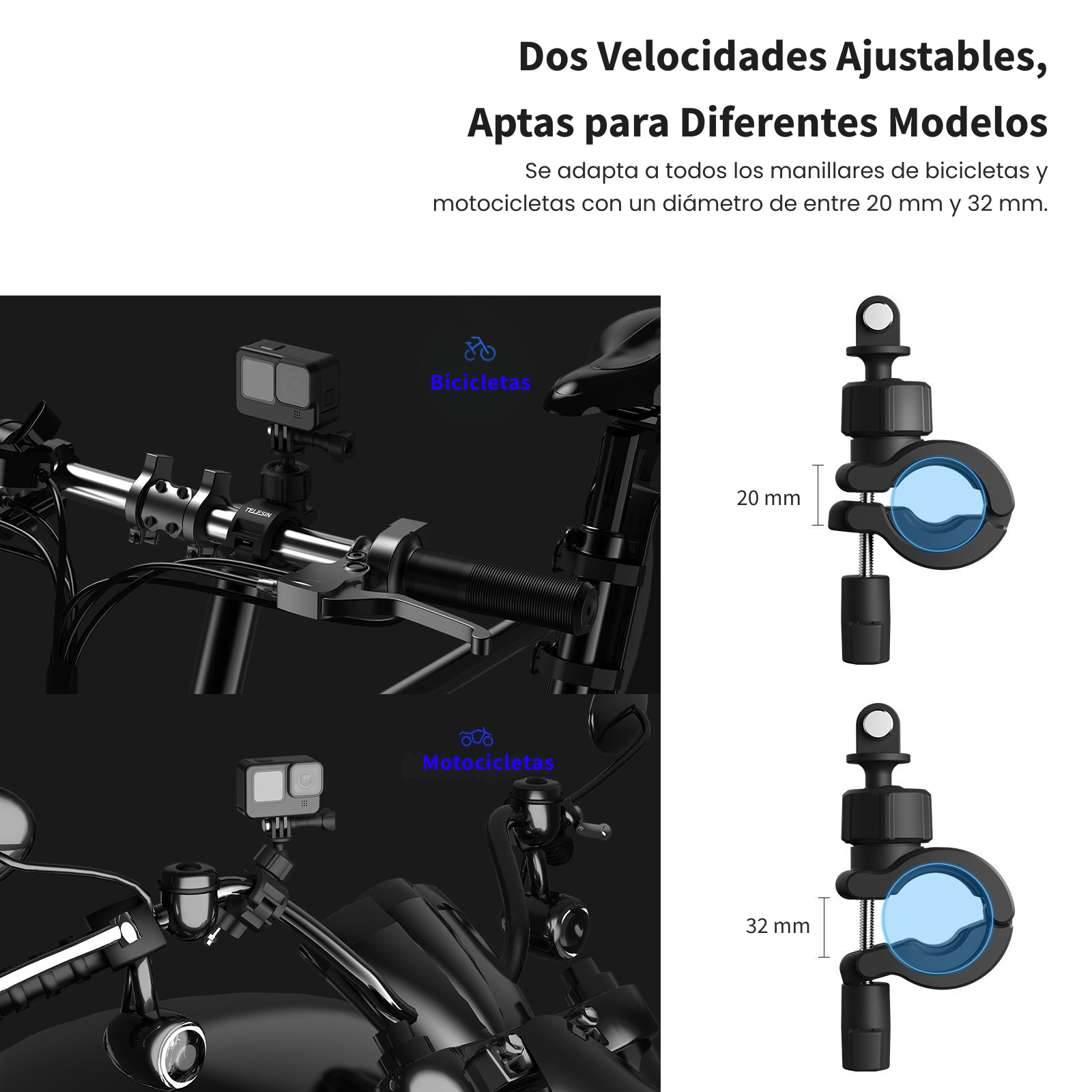 Dos Velocidades Ajustables,

Aptas para Diferentes Modelos

Se adapta a todos los manillares de bicicletas y motocicletas con un diámetro de entre 20 mm y 32 mm.

Bicicletas

TELESIN

20 mm

Motocicletas

32 mm