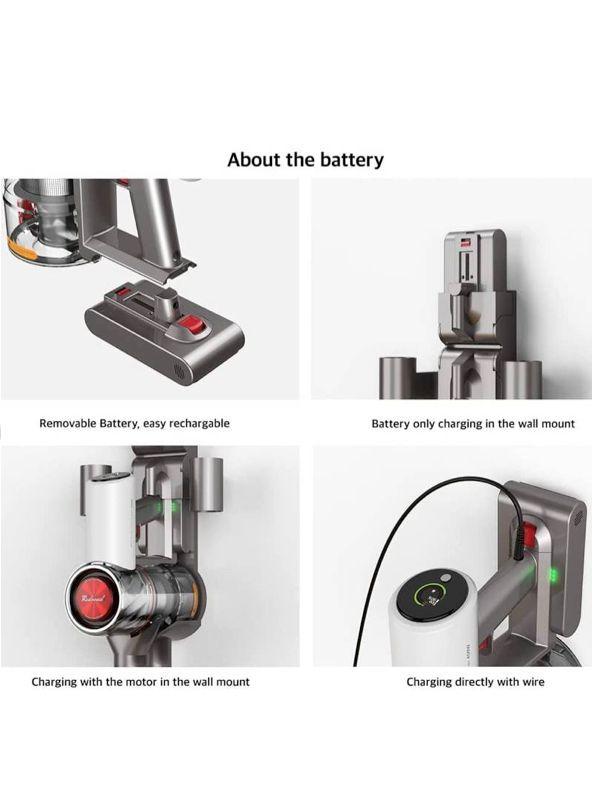 About the battery

Removable Battery, easy rechargable

Battery only charging in the wall mount

Redroad

Charging with the motor in the wall mount

Charging directly with wire