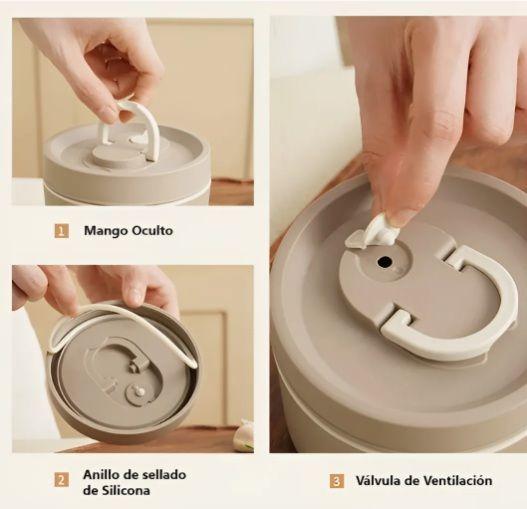 1 Mango Oculto

2 Anillo de sellado de Silicona

3 Válvula de Ventilación