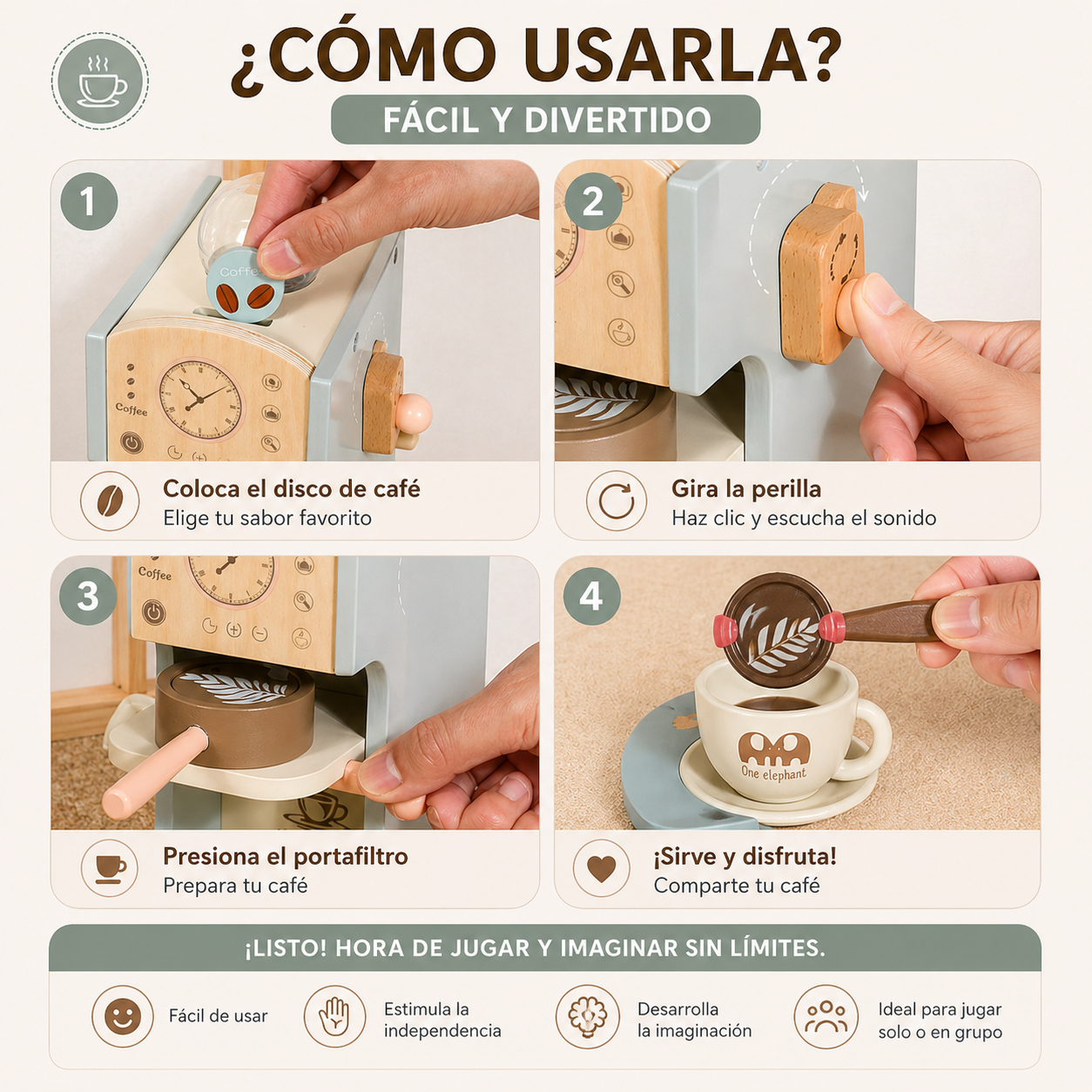 ¿CÓMO USARLA?

FÁCIL Y DIVERTIDO

1

Coffee

Coffee

Coloca el disco de café
Elige tu sabor favorito

2

Gira la perilla
Haz clic y escucha el sonido

3

Coffee

Presiona el portafiltro
Prepara tu café

4

One elephant

¡Sirve y disfruta!
Comparte tu café

¡LISTO! HORA DE JUGAR Y IMAGINAR SIN LÍMITES.

Fácil de usar

Estimula la independencia

Desarrolla la imaginación

Ideal para jugar solo o en grupo