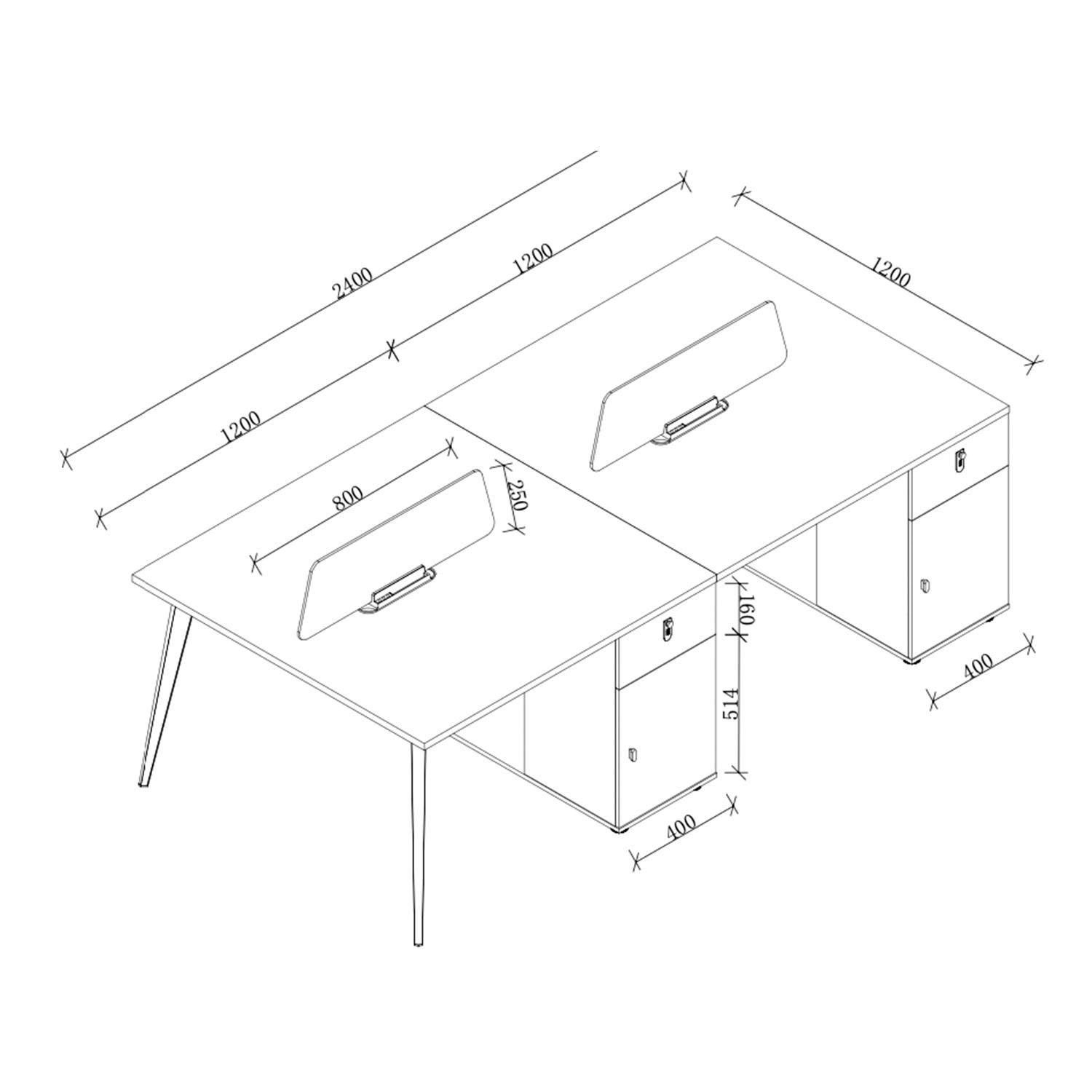 2400
1200
1200
1200
800
250
160
514
400
400