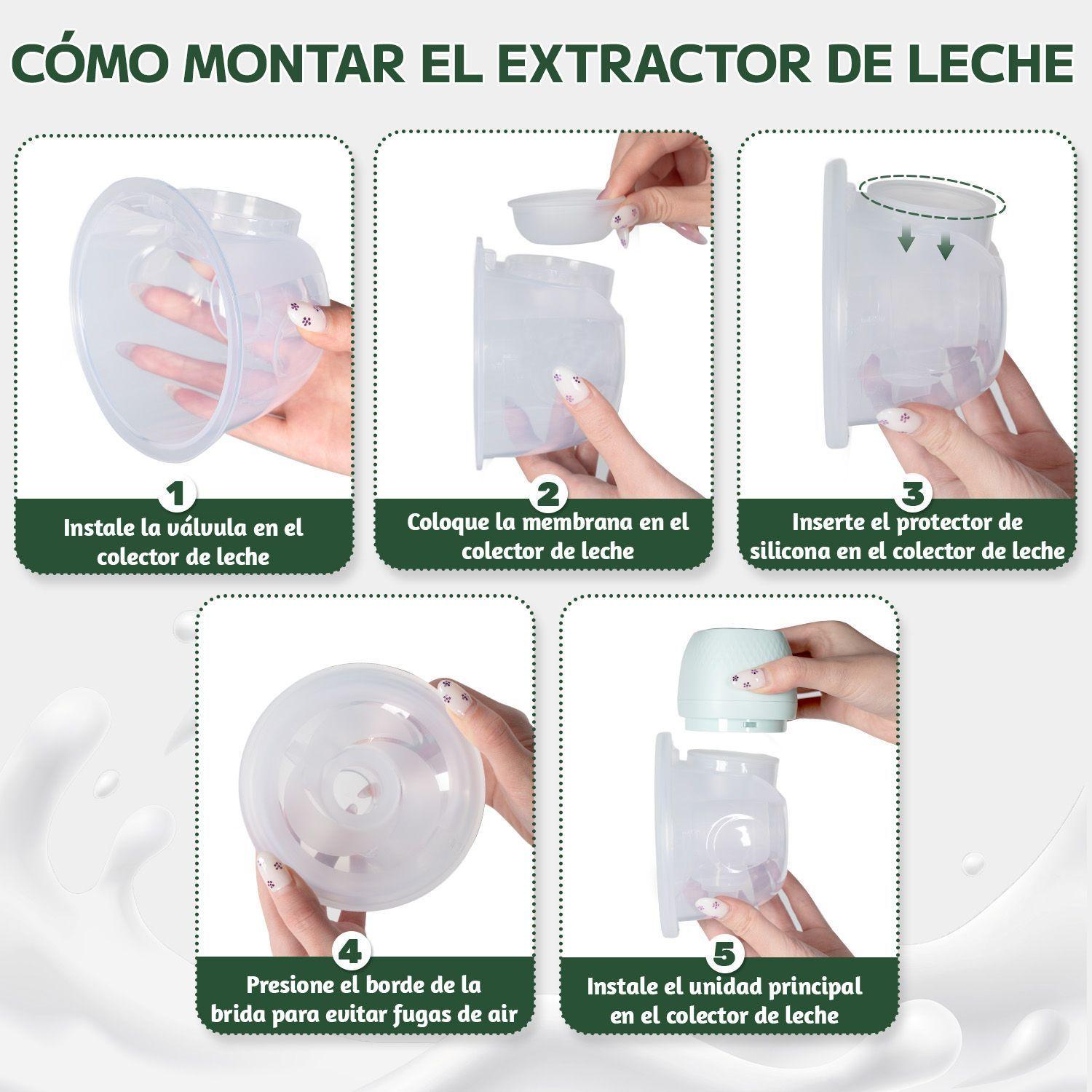 CÓMO MONTAR EL EXTRACTOR DE LECHE

1
Instale la válvula en el colector de leche

2
Coloque la membrana en el colector de leche

3
Inserte el protector de silicona en el colector de leche

4
Presione el borde de la brida para evitar fugas de air

5
Instale el unidad principal en el colector de leche