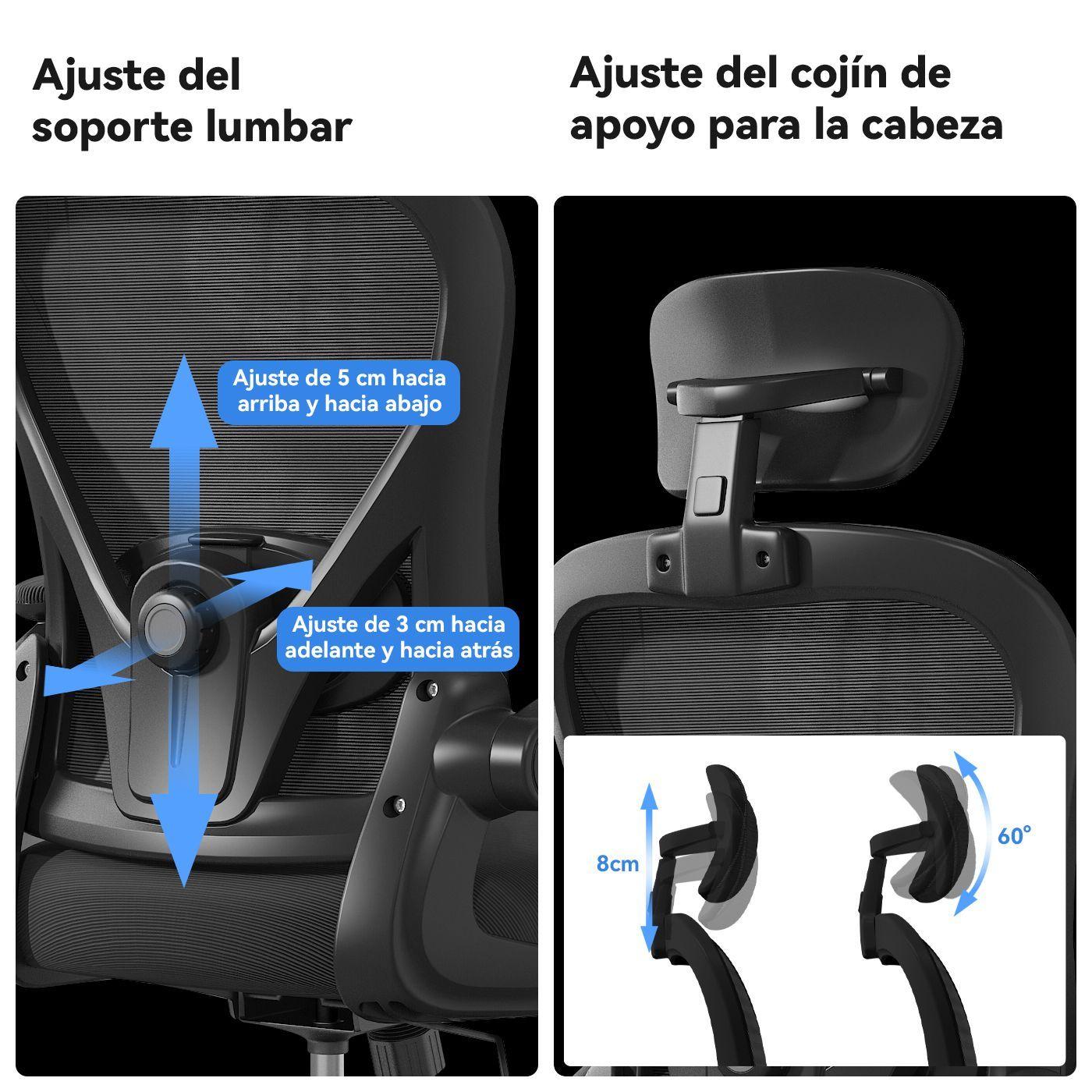 Ajuste del soporte lumbar

Ajuste de 5 cm hacia arriba y hacia abajo

Ajuste de 3 cm hacia adelante y hacia atrás

Ajuste del cojín de apoyo para la cabeza

8cm

60°