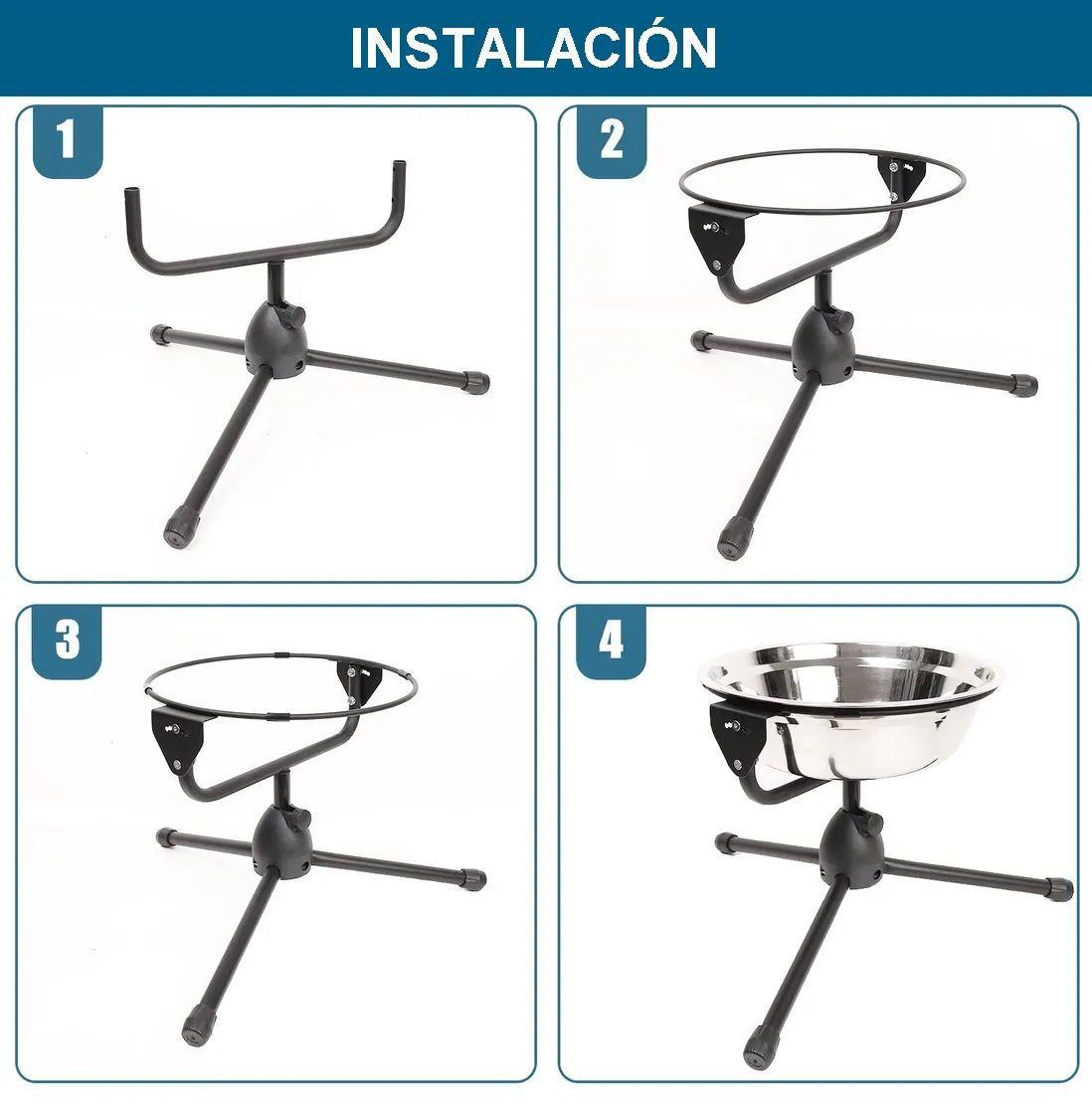 INSTALACIÓN

1

2

3

4