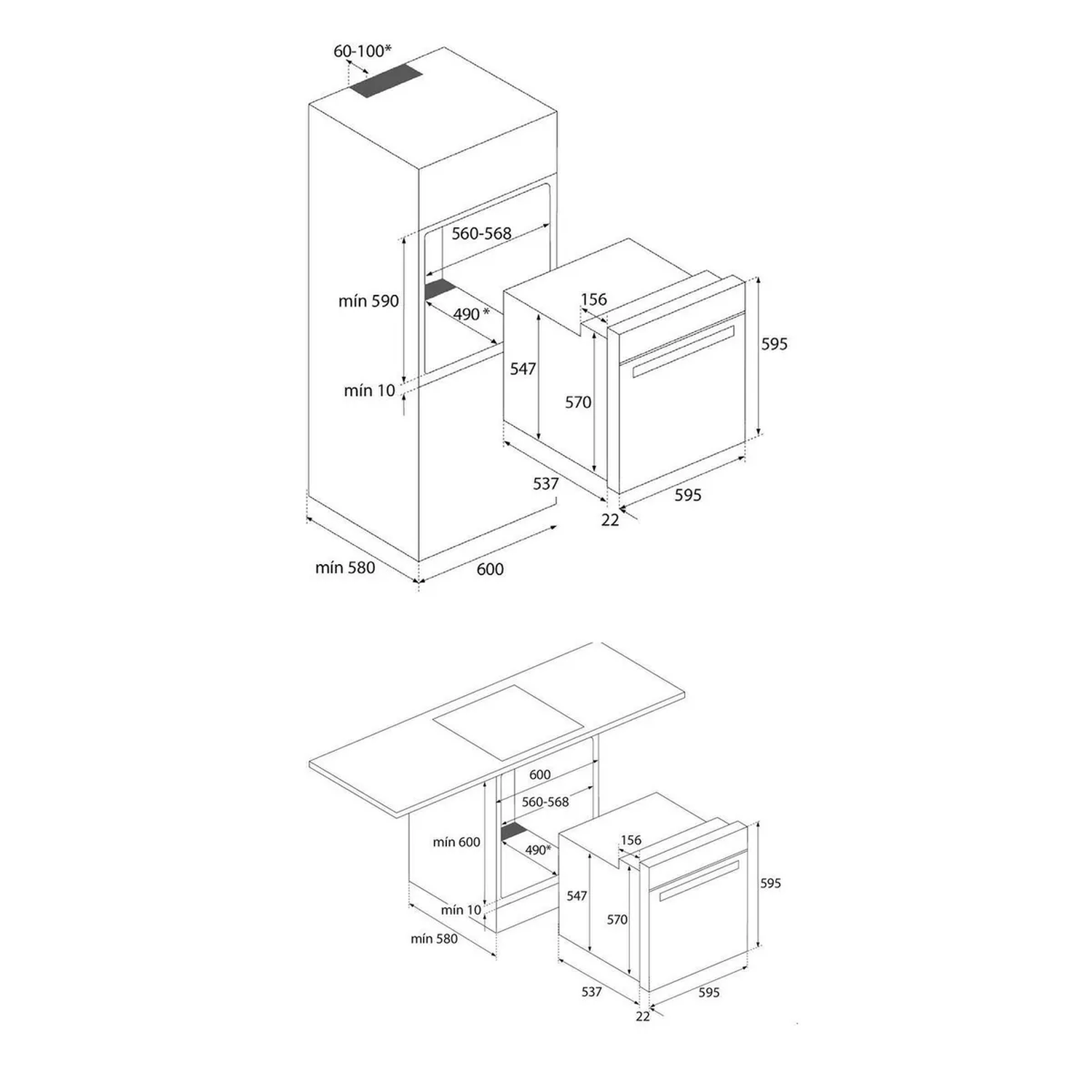 60-100*

560-568

mín 590

490 *

156

595

547

570

mín 10

537

595

22

mín 580

600

600

560-568

mín 600

490*

156

595

547

570

mín 10

mín 580

537

595

22