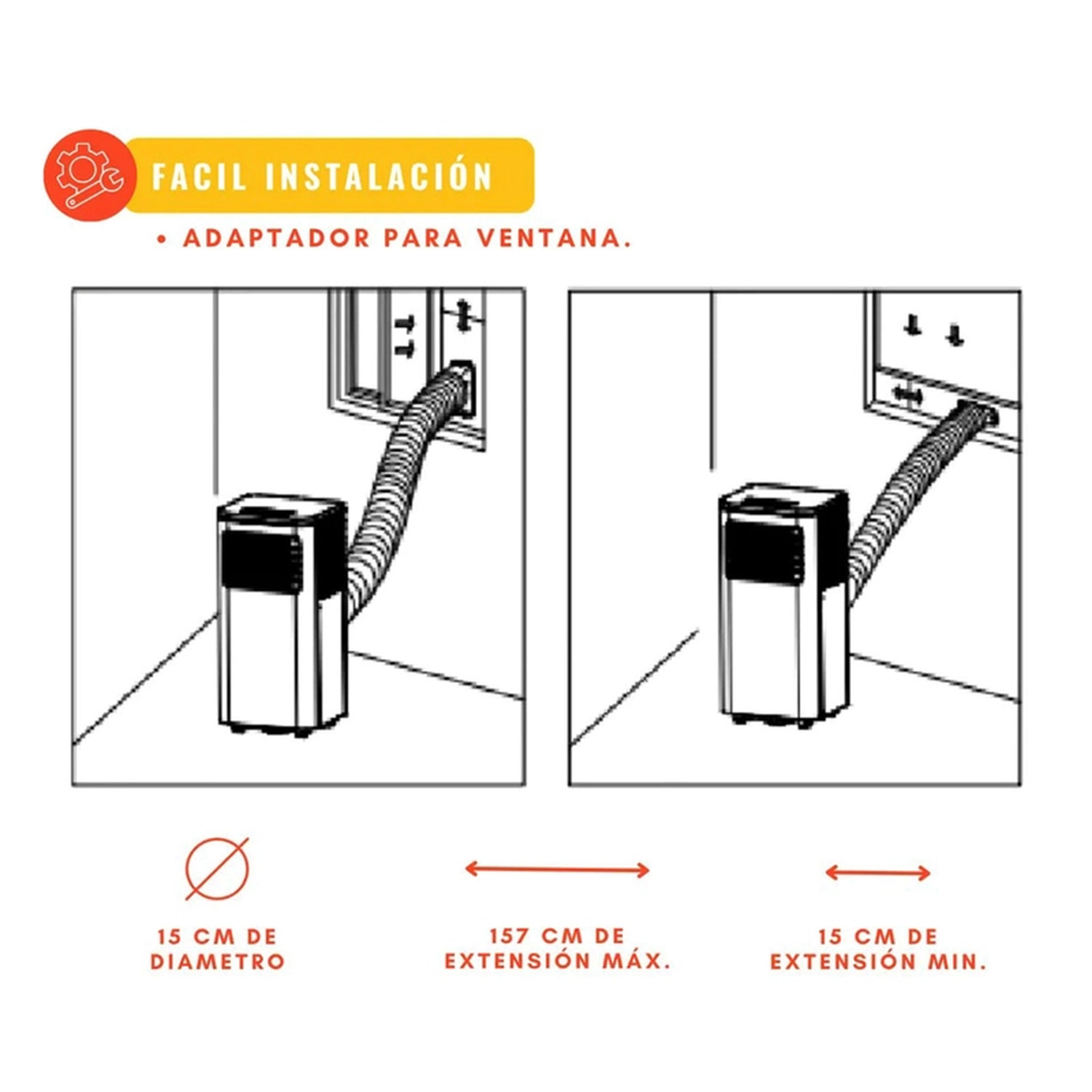 FACIL INSTALACIÓN

• ADAPTADOR PARA VENTANA.

15 CM DE DIAMETRO

157 CM DE EXTENSIÓN MÁX.

15 CM DE EXTENSIÓN MIN.