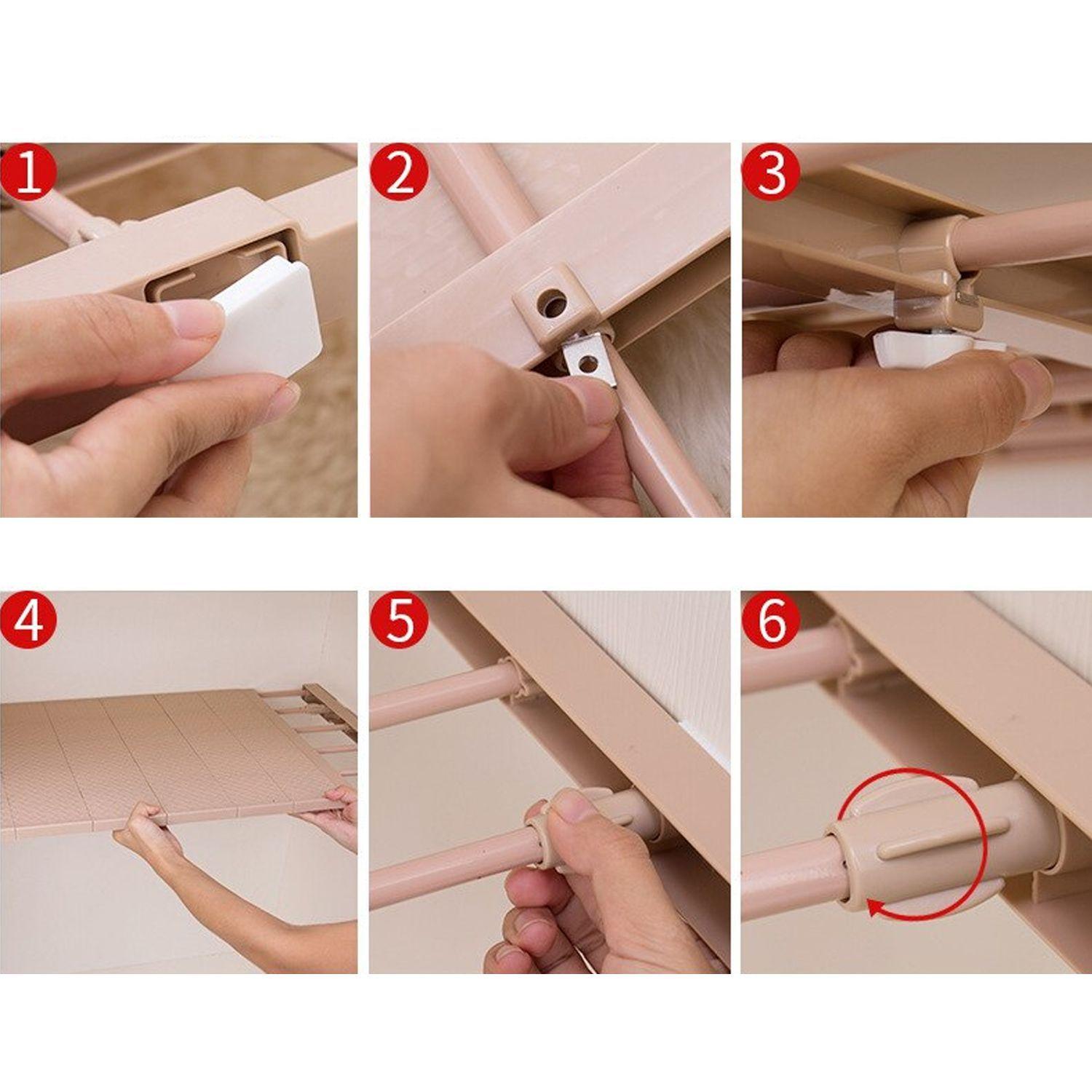 1
2
3
4
5
6