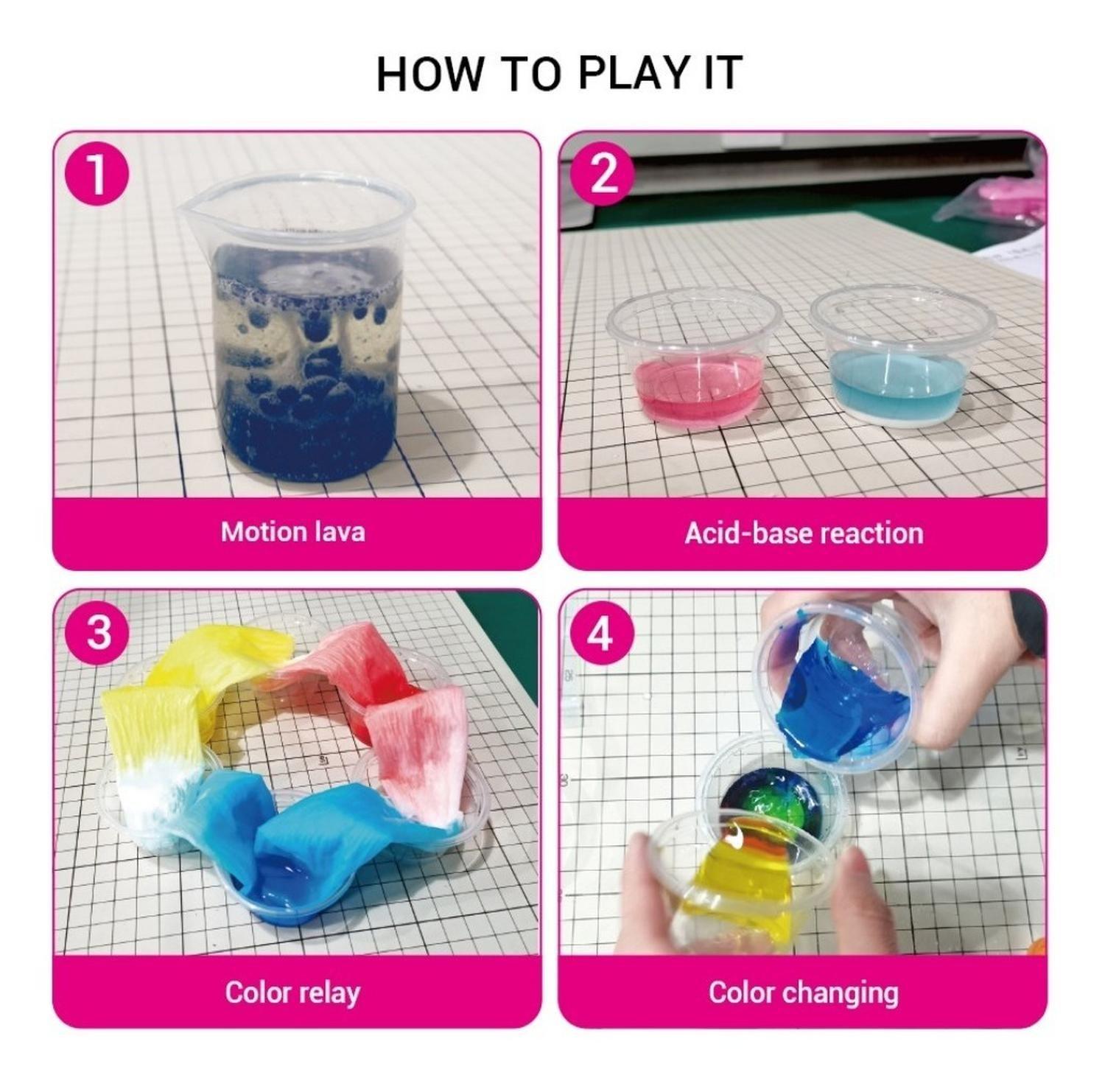 HOW TO PLAY IT

1

Motion lava

2

Acid-base reaction

3

Color relay

4

Color changing