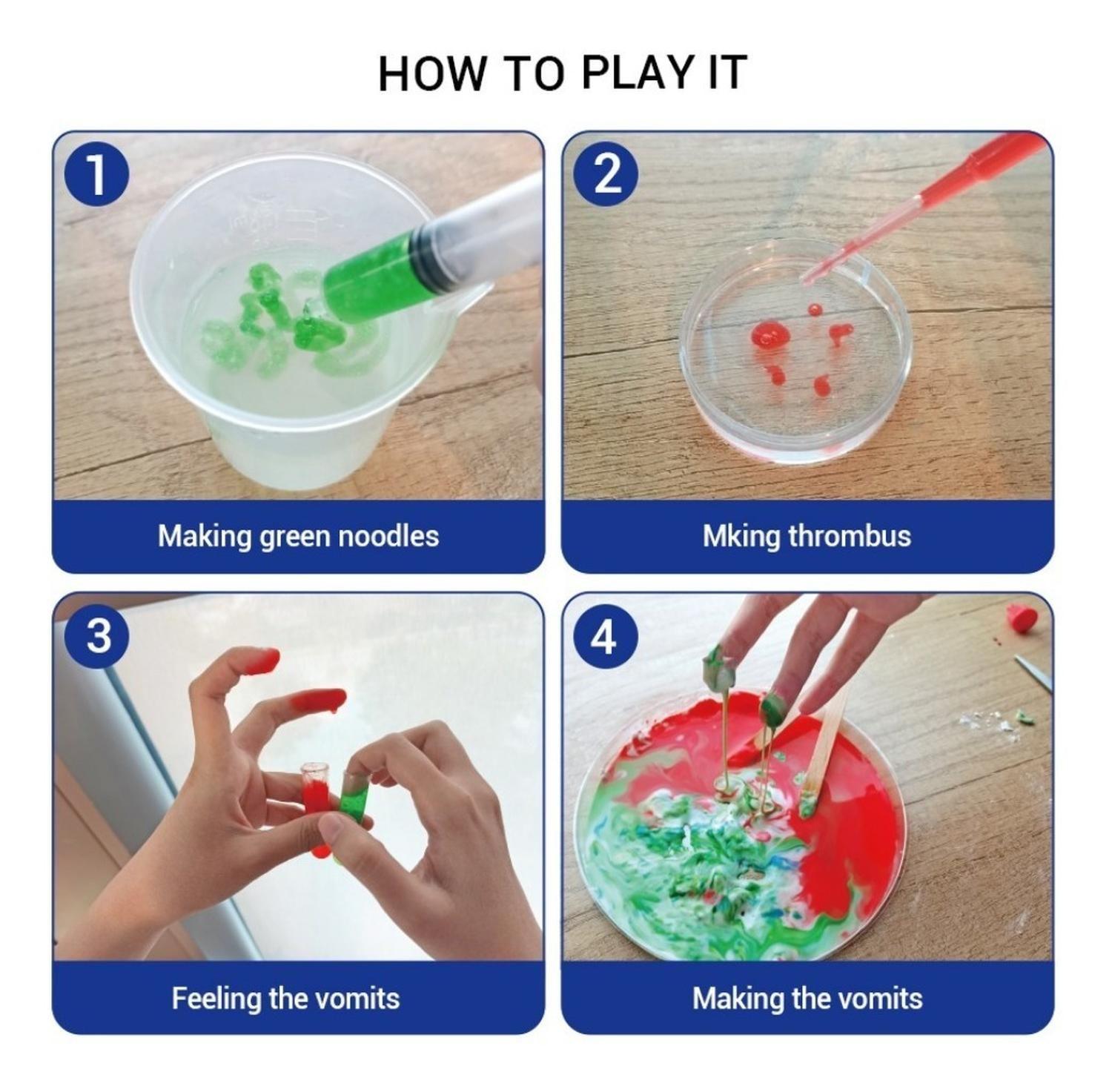 HOW TO PLAY IT

1

Making green noodles

2

Mking thrombus

3

Feeling the vomits

4

Making the vomits