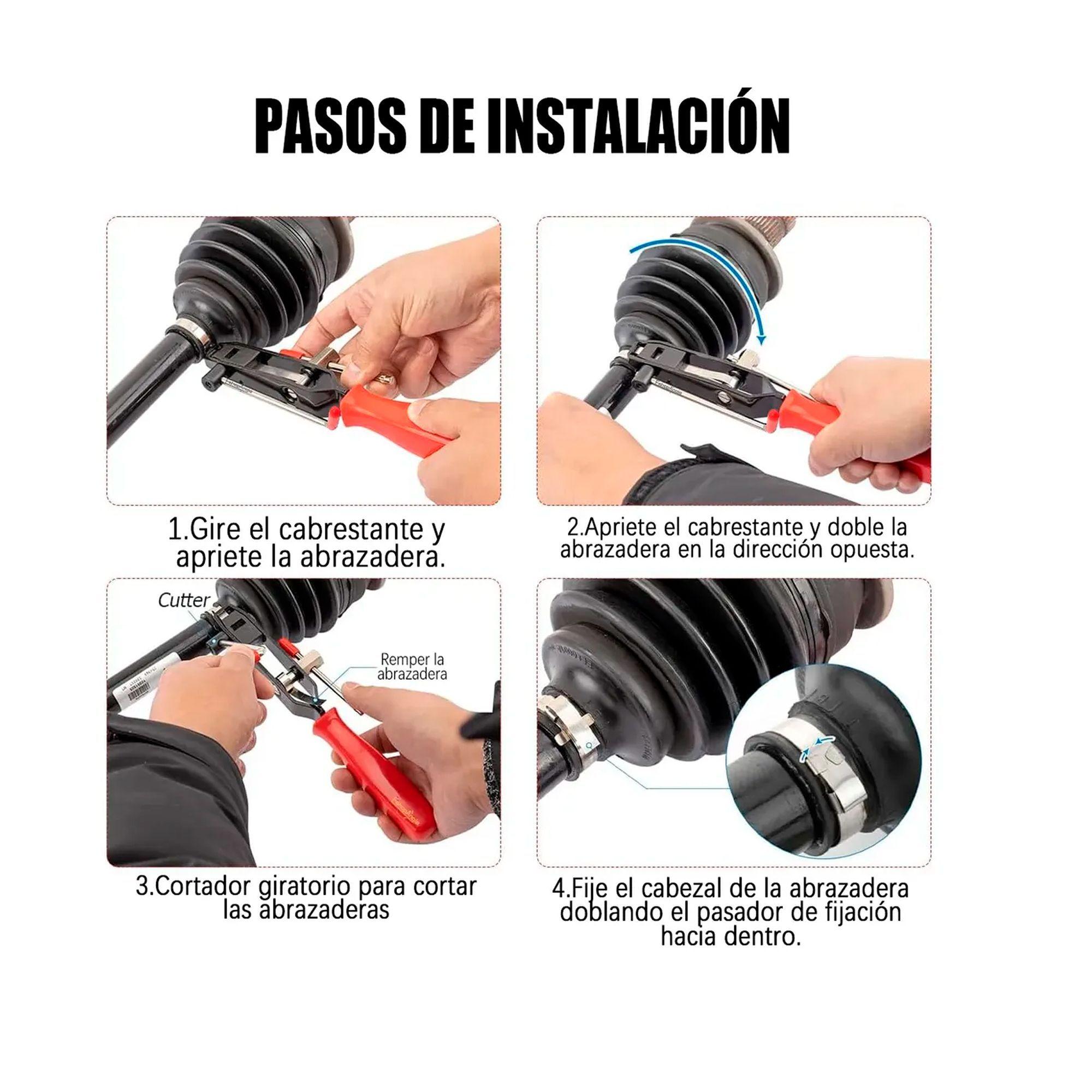 PASOS DE INSTALACIÓN

1.Gire el cabrestante y apriete la abrazadera.

2.Apriete el cabrestante y doble la abrazadera en la dirección opuesta.

Cutter

Remper la abrazadera

3.Cortador giratorio para cortar las abrazaderas

4.Fije el cabezal de la abrazadera doblando el pasador de fijación hacia dentro.