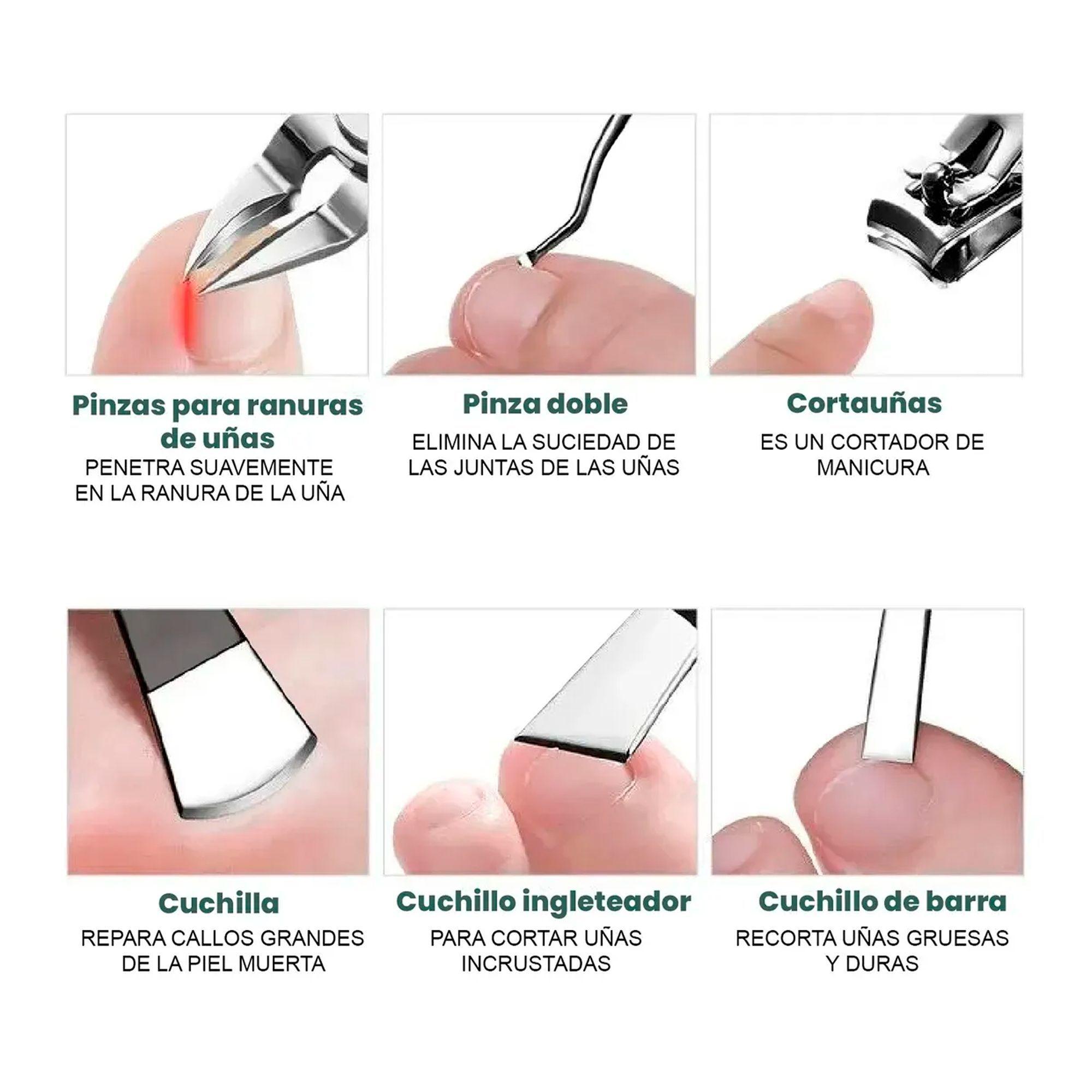 Pinzas para ranuras de uñas
PENETRA SUAVEMENTE EN LA RANURA DE LA UÑA

Pinza doble
ELIMINA LA SUCIEDAD DE LAS JUNTAS DE LAS UÑAS

Cortauñas
ES UN CORTADOR DE MANICURA

Cuchilla
REPARA CALLOS GRANDES DE LA PIEL MUERTA

Cuchillo ingleteador
PARA CORTAR UÑAS INCRUSTADAS

Cuchillo de barra
RECORTA UÑAS GRUESAS Y DURAS