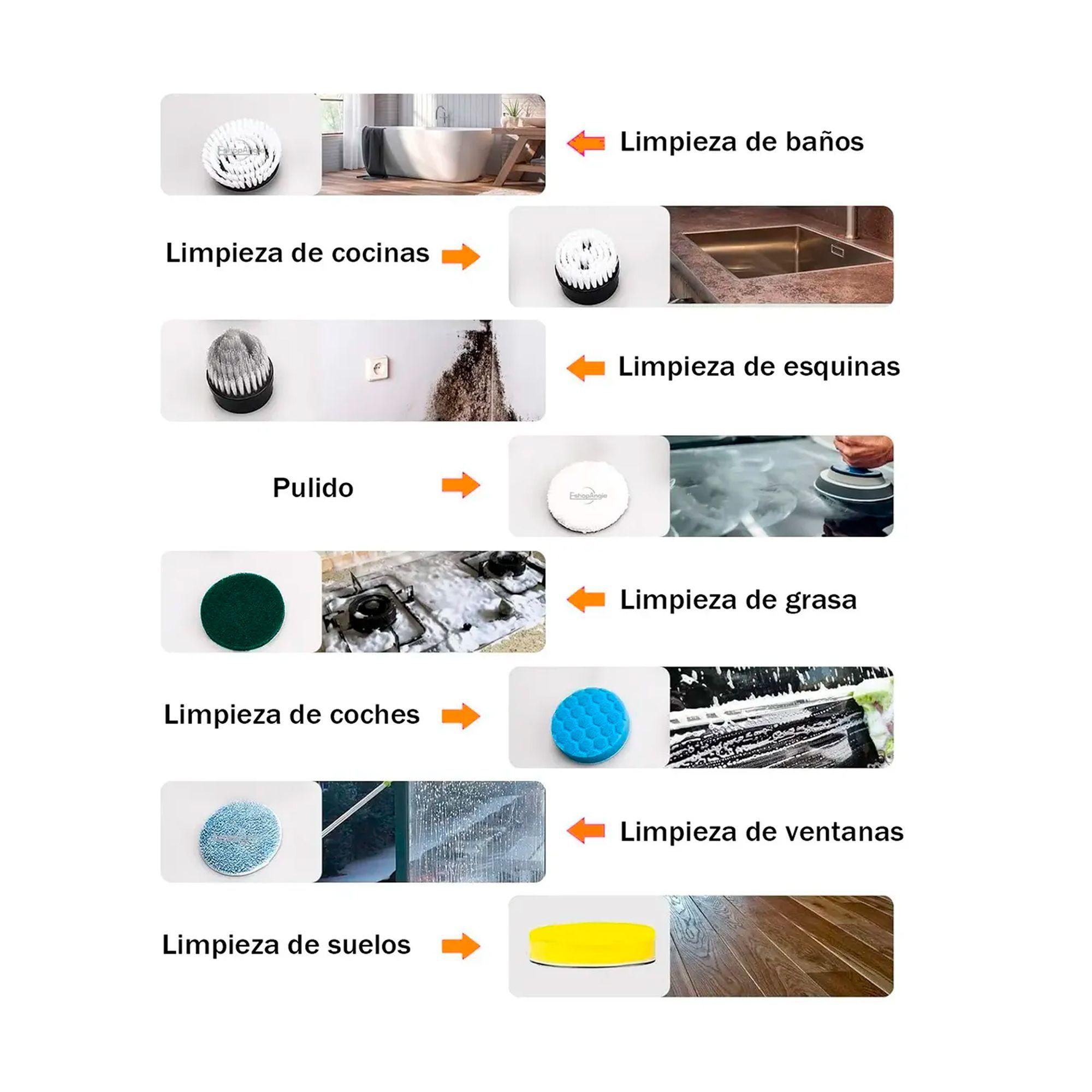 EshopAngie

Limpieza de baños

Limpieza de cocinas

Limpieza de esquinas

Pulido

EshopAngie

Limpieza de grasa

Limpieza de coches

Limpieza de ventanas

Limpieza de suelos