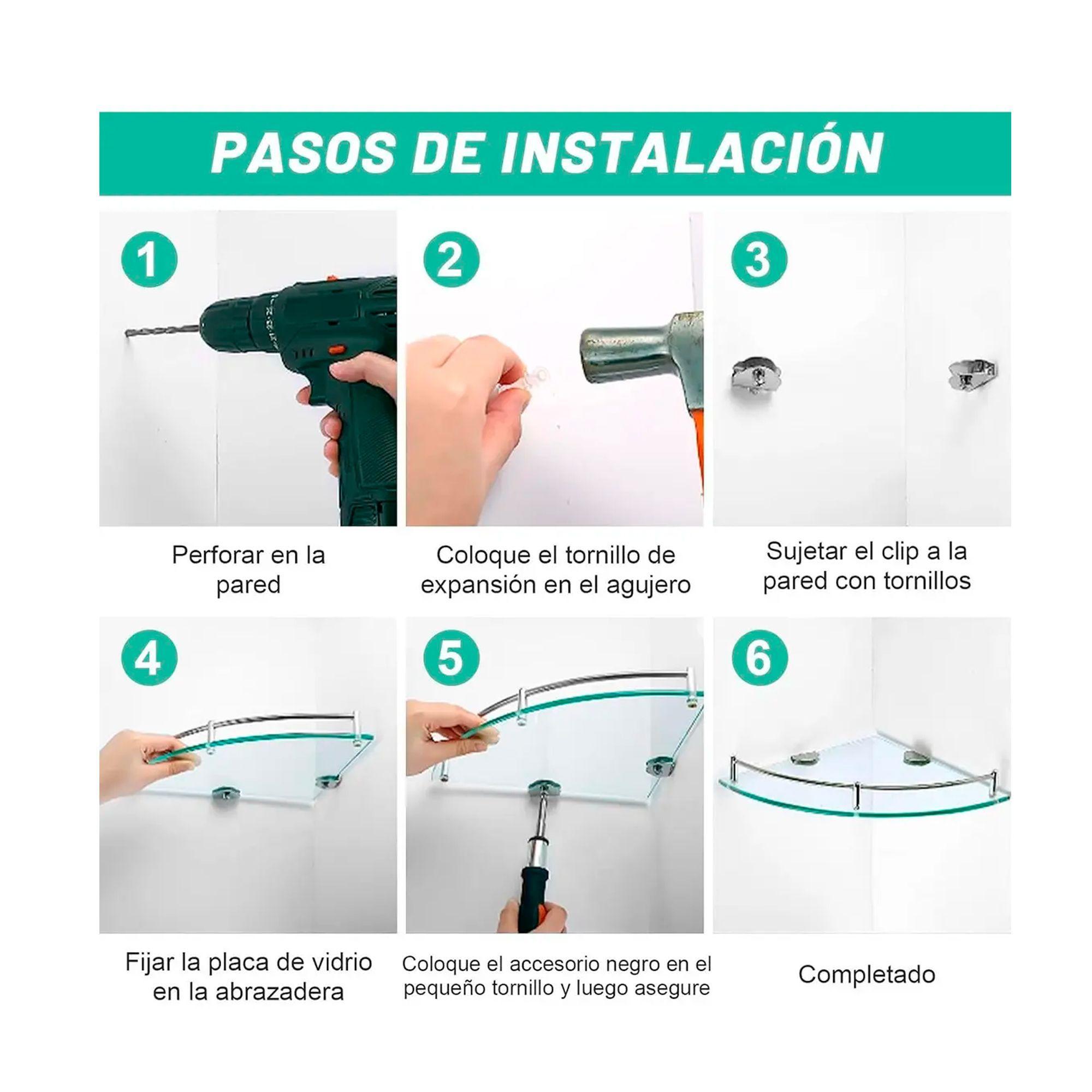 PASOS DE INSTALACIÓN

1

Perforar en la pared

2

Coloque el tornillo de expansión en el agujero

3

Sujetar el clip a la pared con tornillos

4

Fijar la placa de vidrio en la abrazadera

5

Coloque el accesorio negro en el pequeño tornillo y luego asegure

6

Completado