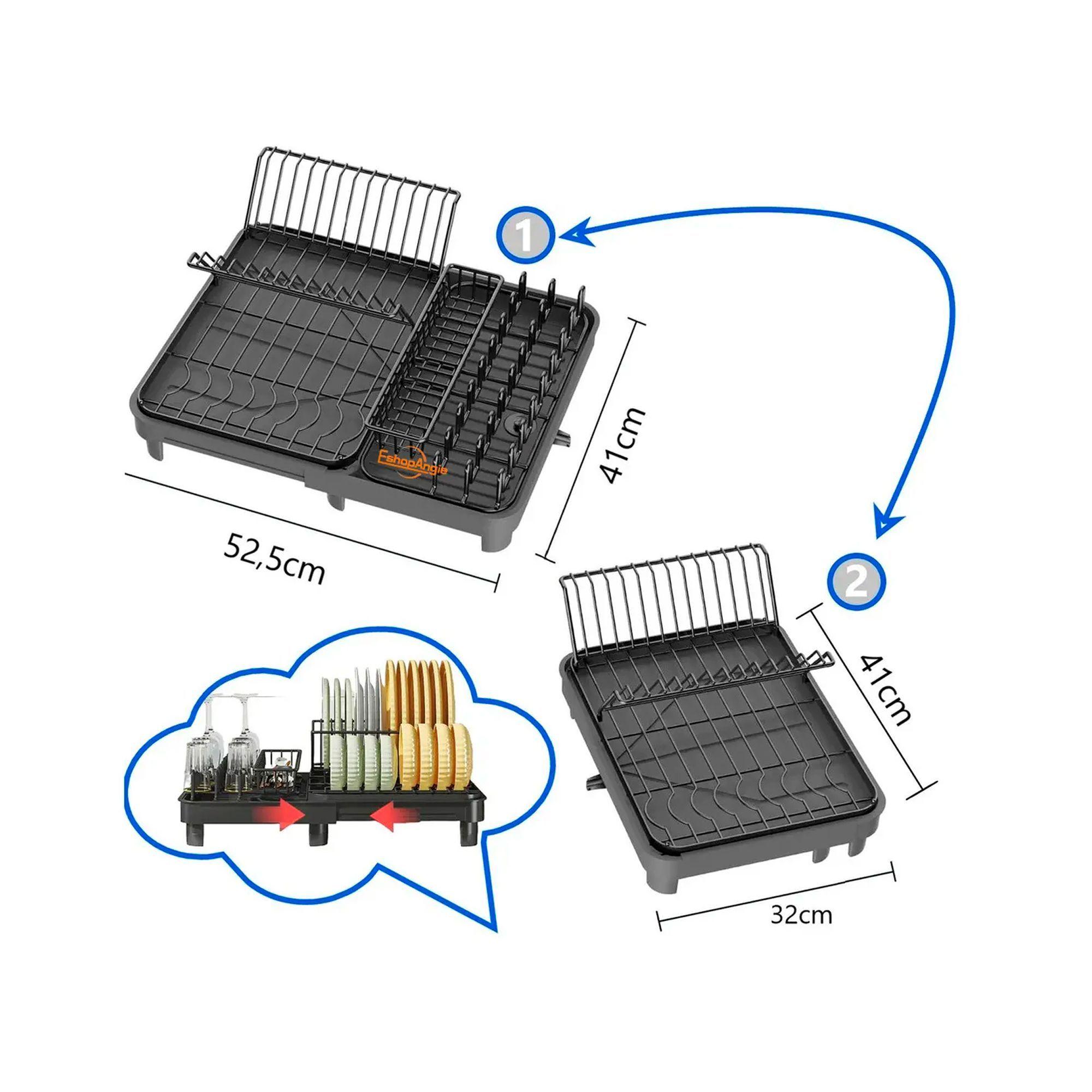 1

EshopAngie

41cm

52,5cm

2

41cm

32cm