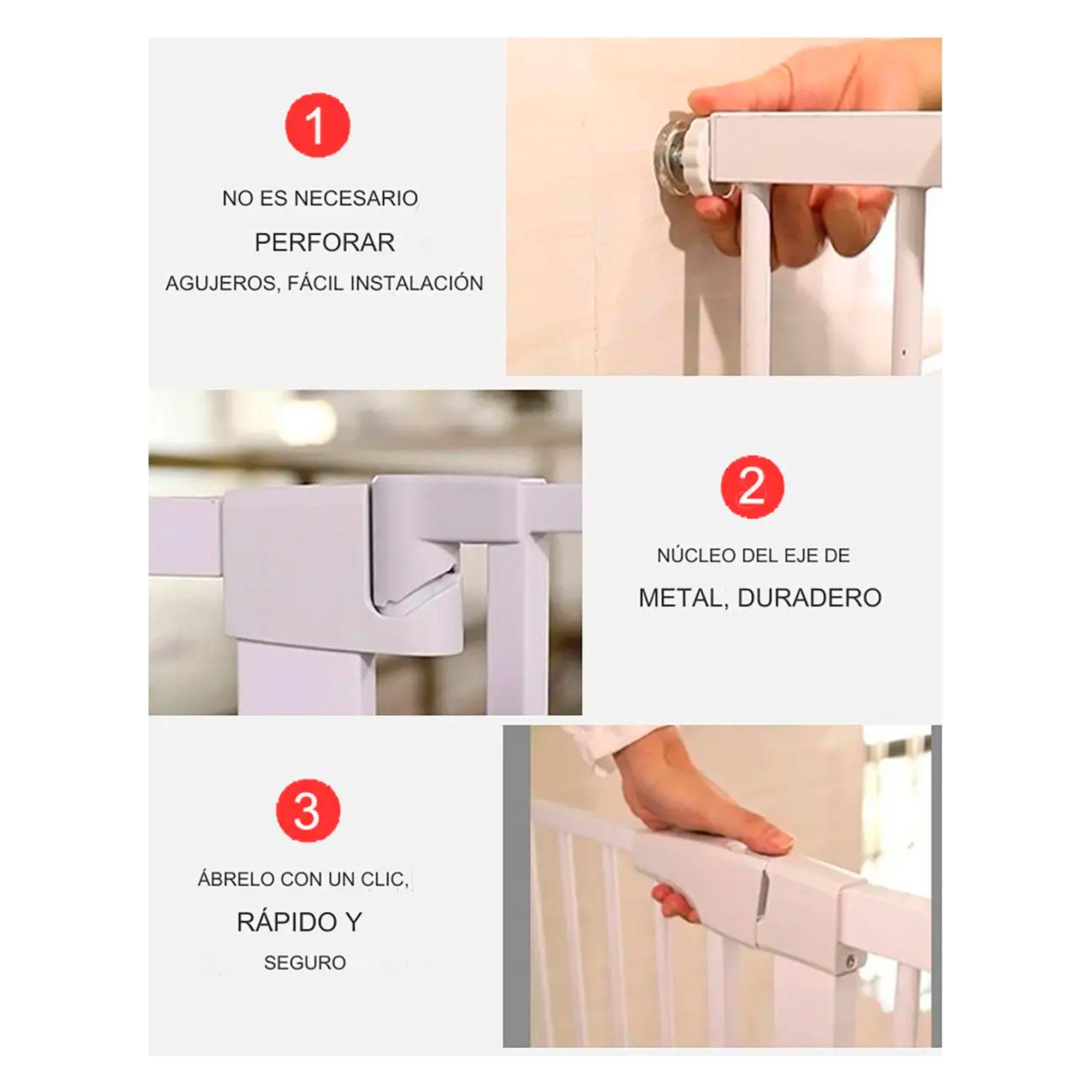 1

NO ES NECESARIO

PERFORAR

AGUJEROS, FÁCIL INSTALACIÓN

2

NÚCLEO DEL EJE DE

METAL, DURADERO

3

ÁBRELO CON UN CLIC,

RÁPIDO Y

SEGURO