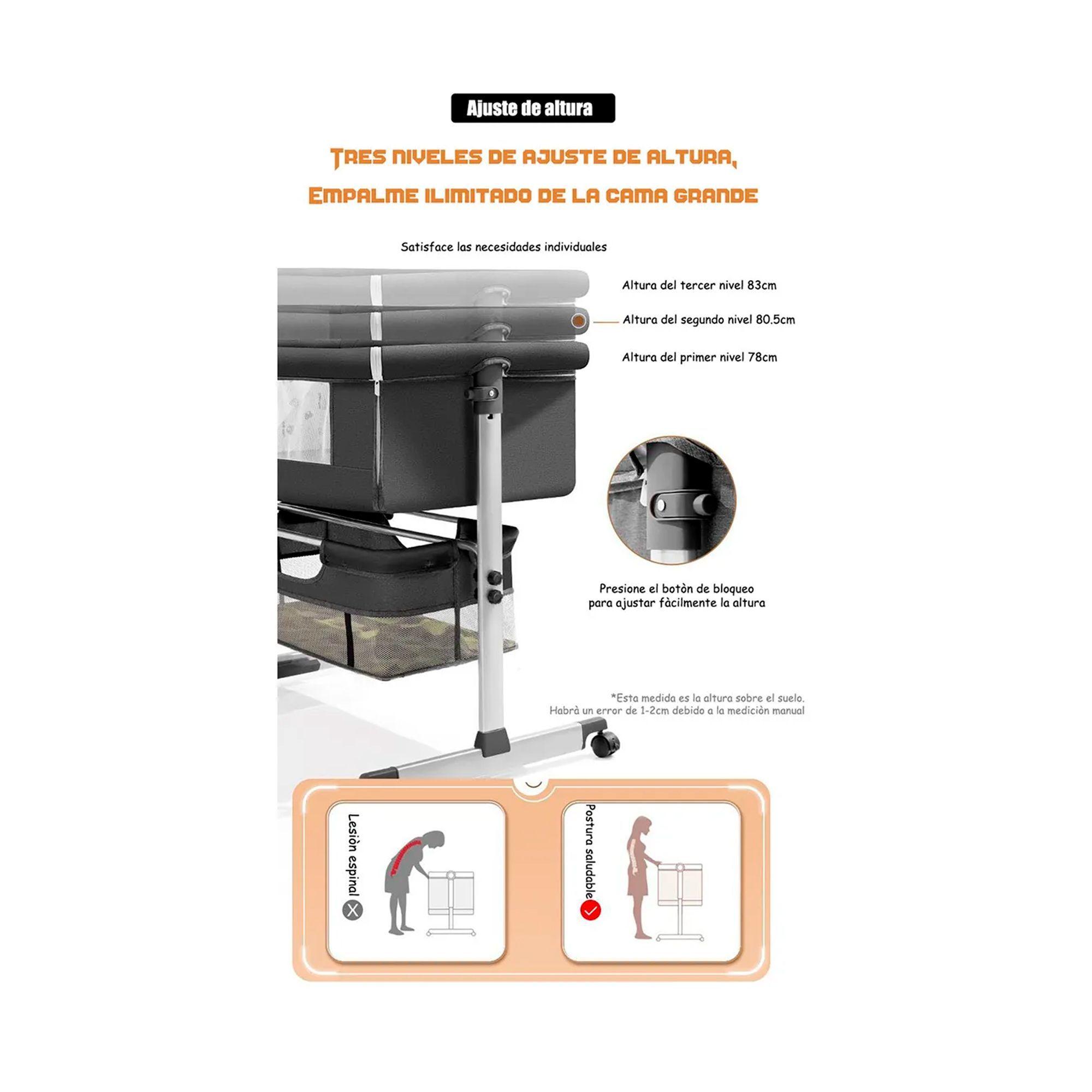 Ajuste de altura

TRES NIVELES DE AJUSTE DE ALTURA,
EMPALME ILIMITADO DE LA CAMA GRANDE

Satisface las necesidades individuales

Altura del tercer nivel 83cm

Altura del segundo nivel 80.5cm

Altura del primer nivel 78cm

Presione el botòn de bloqueo para ajustar fàcilmente la altura

*Esta medida es la altura sobre el suelo. Habrà un error de 1-2cm debido a la mediciòn manual

Lesiòn espinal

Postura saludable