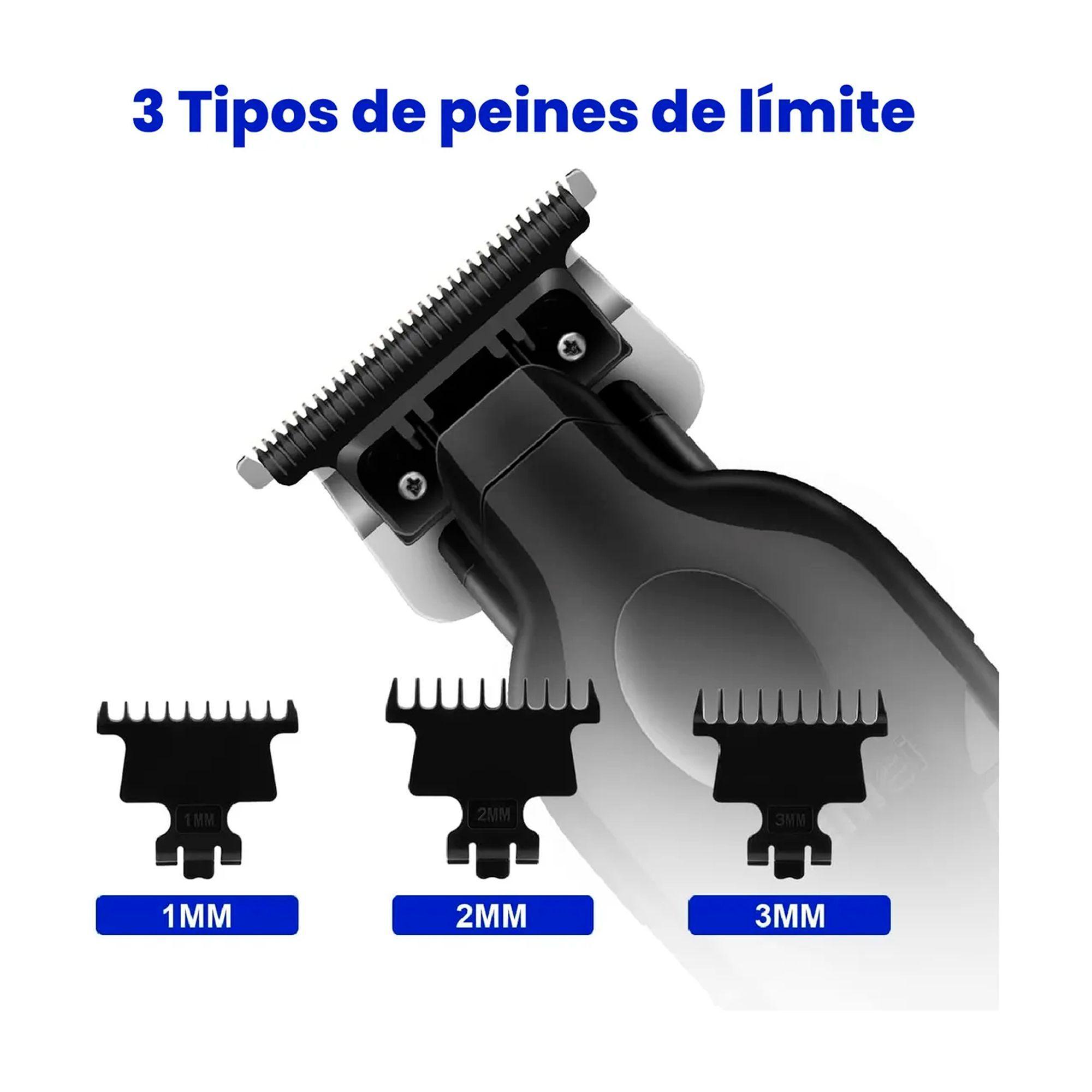 3 Tipos de peines de límite

1MM

2MM

3MM

1MM

2MM

3MM