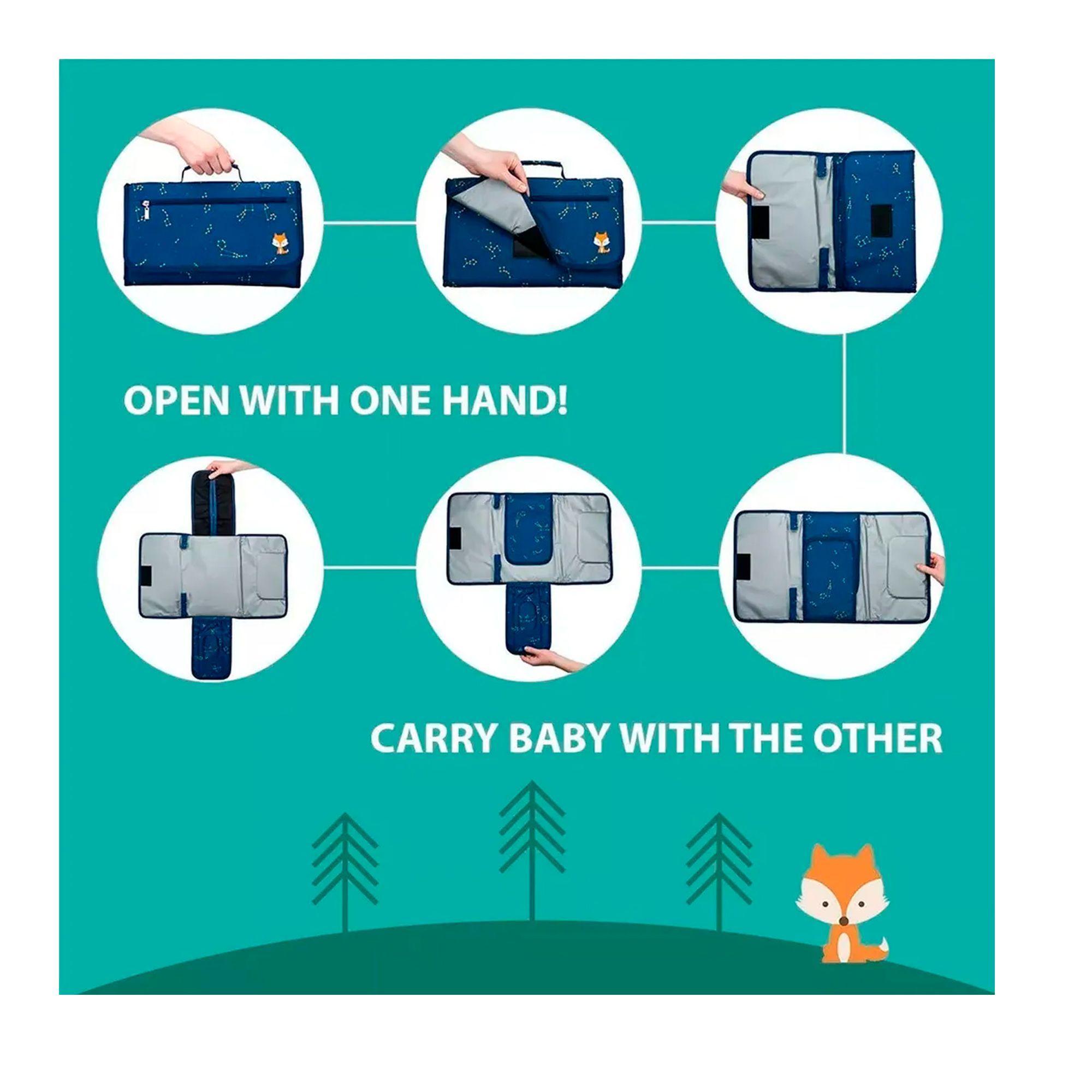 OPEN WITH ONE HAND!

CARRY BABY WITH THE OTHER