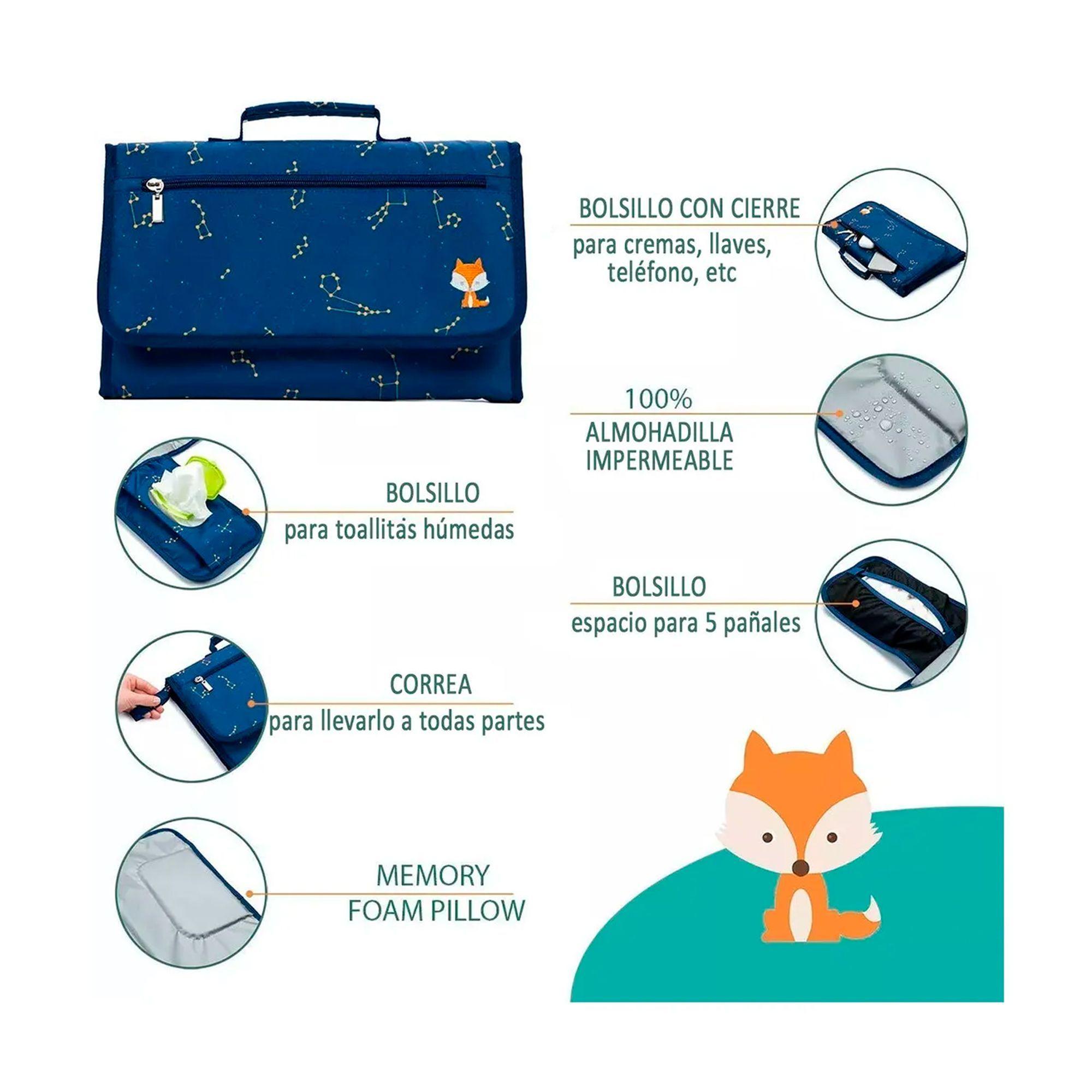 BOLSILLO CON CIERRE
para cremas, llaves, teléfono, etc

100%
ALMOHADILLA IMPERMEABLE

BOLSILLO
para toallitas húmedas

BOLSILLO
espacio para 5 pañales

CORREA
para llevarlo a todas partes

MEMORY
FOAM PILLOW