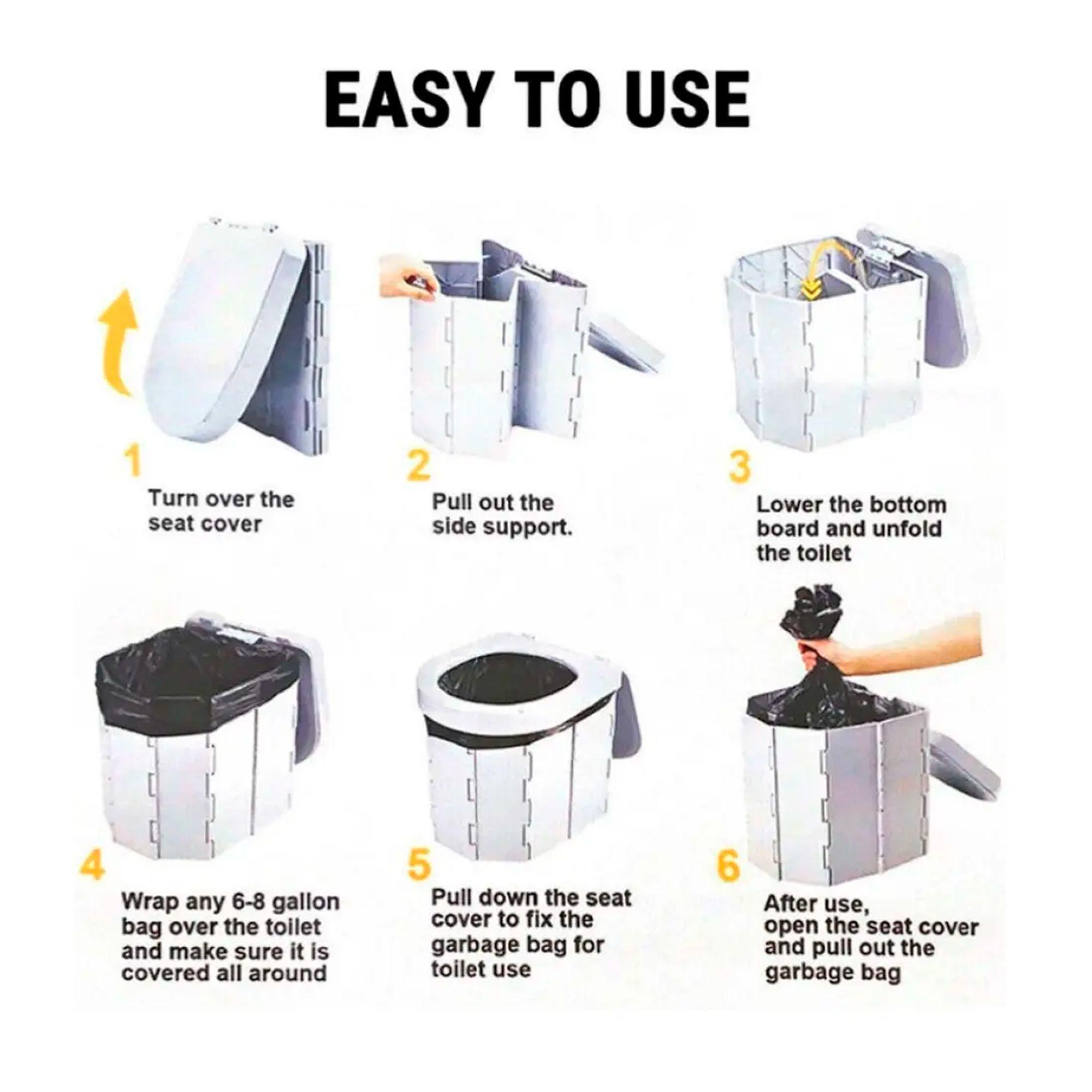 EASY TO USE

1
Turn over the seat cover

2
Pull out the side support.

3
Lower the bottom board and unfold the toilet

4
Wrap any 6-8 gallon bag over the toilet and make sure it is covered all around

5
Pull down the seat cover to fix the garbage bag for toilet use

6
After use, open the seat cover and pull out the garbage bag