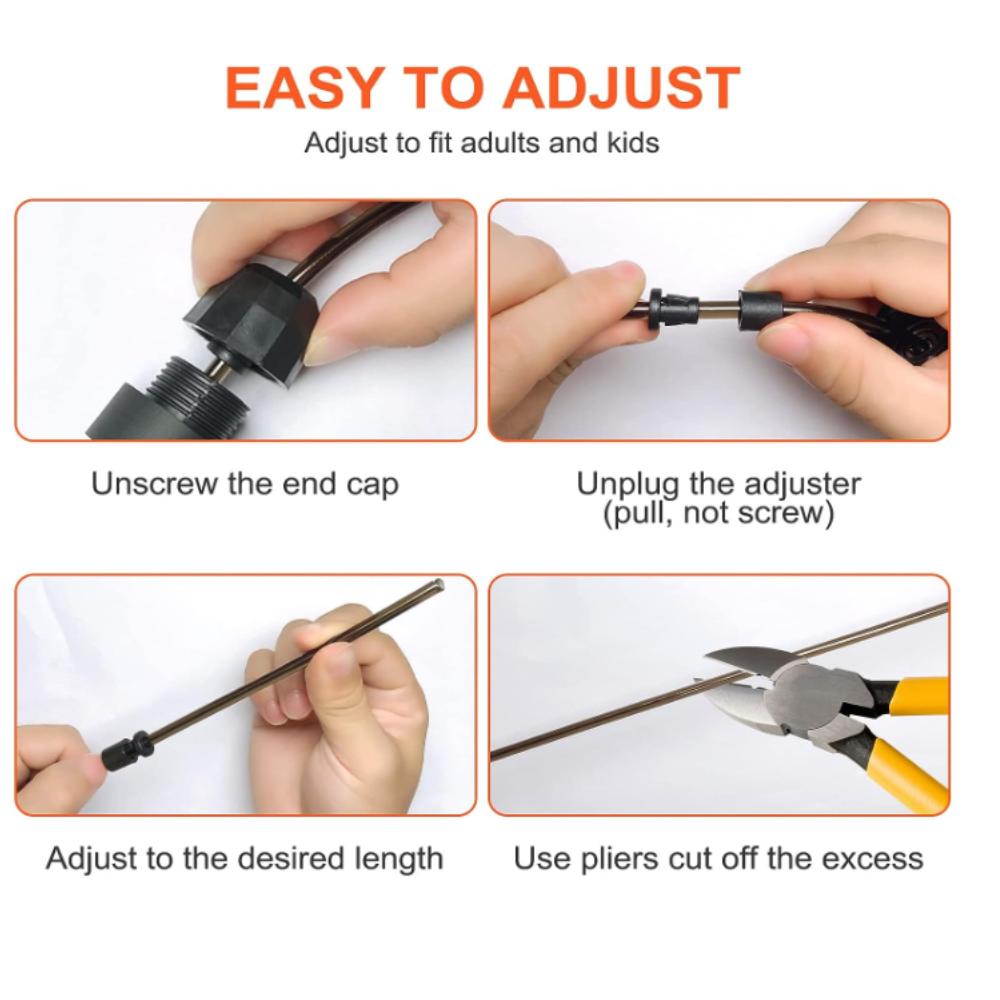 EASY TO ADJUST

Adjust to fit adults and kids

Unscrew the end cap

Unplug the adjuster (pull, not screw)

Adjust to the desired length

Use pliers cut off the excess