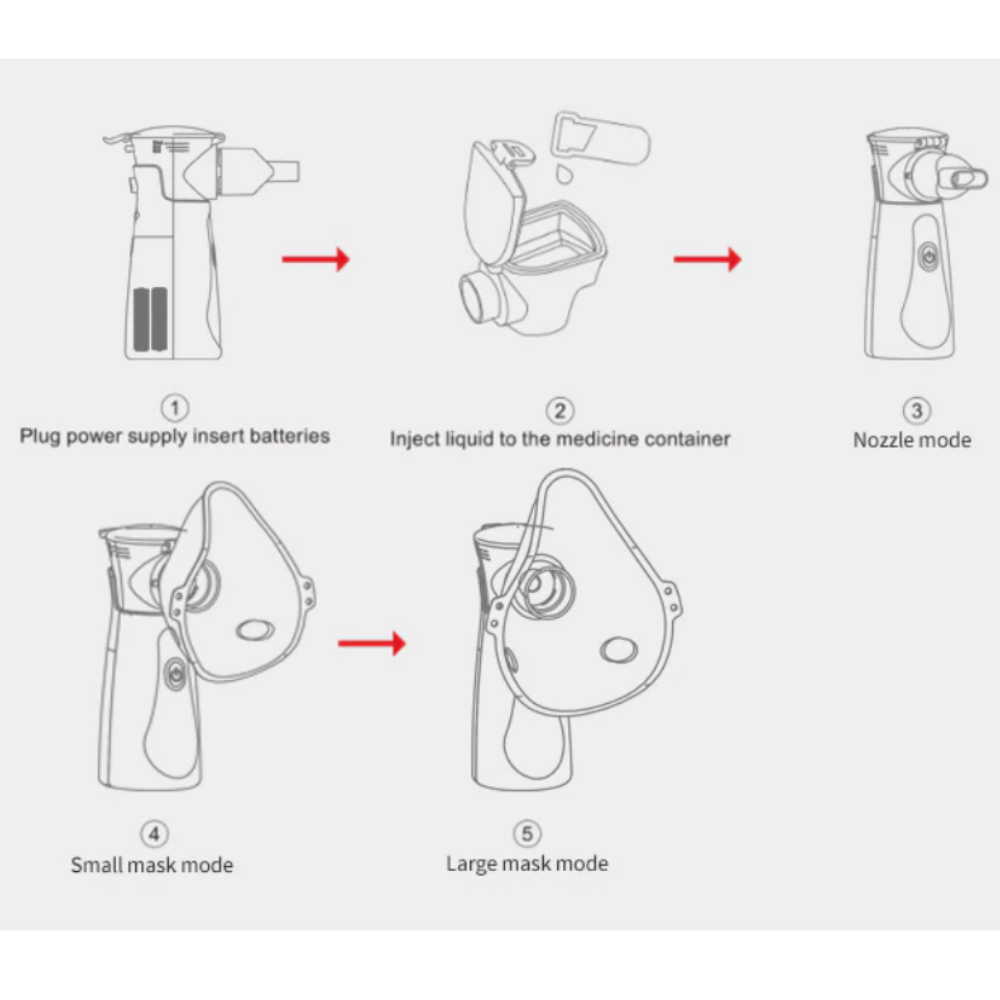 ①
Plug power supply insert batteries

②
Inject liquid to the medicine container

③
Nozzle mode

④
Small mask mode

⑤
Large mask mode