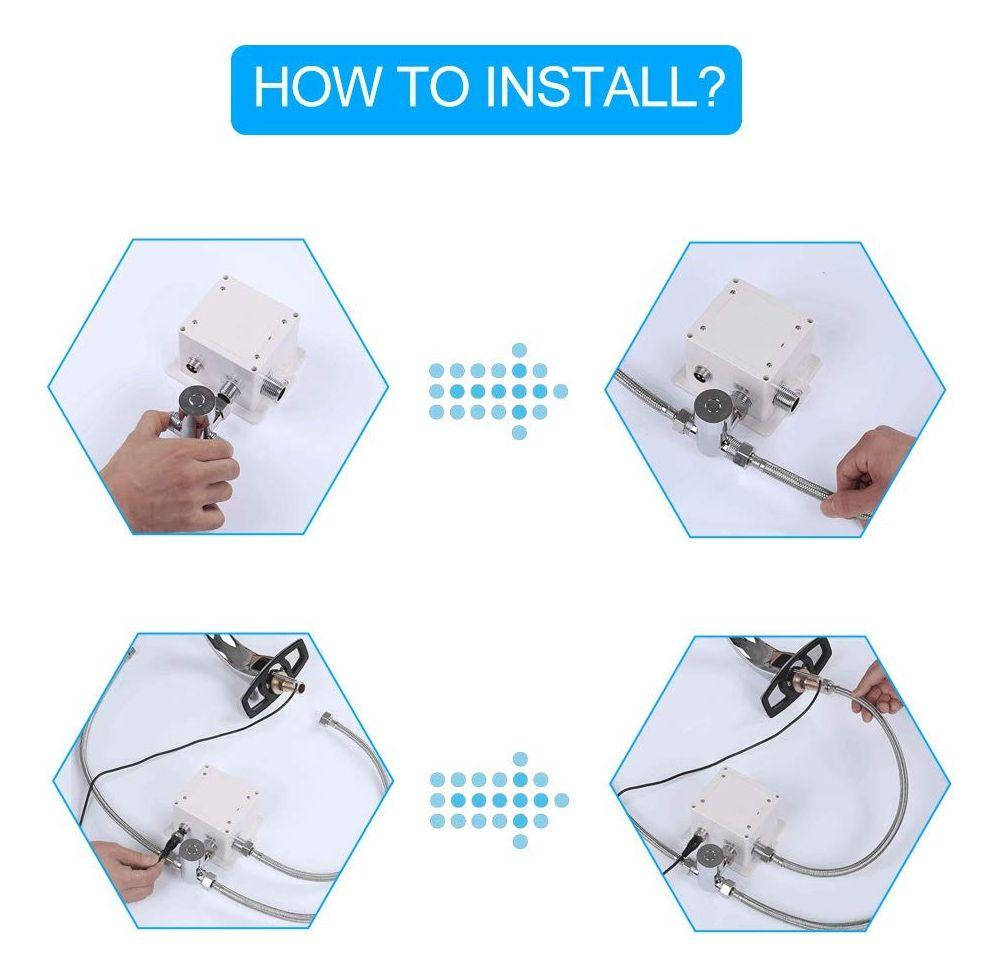 HOW TO INSTALL?