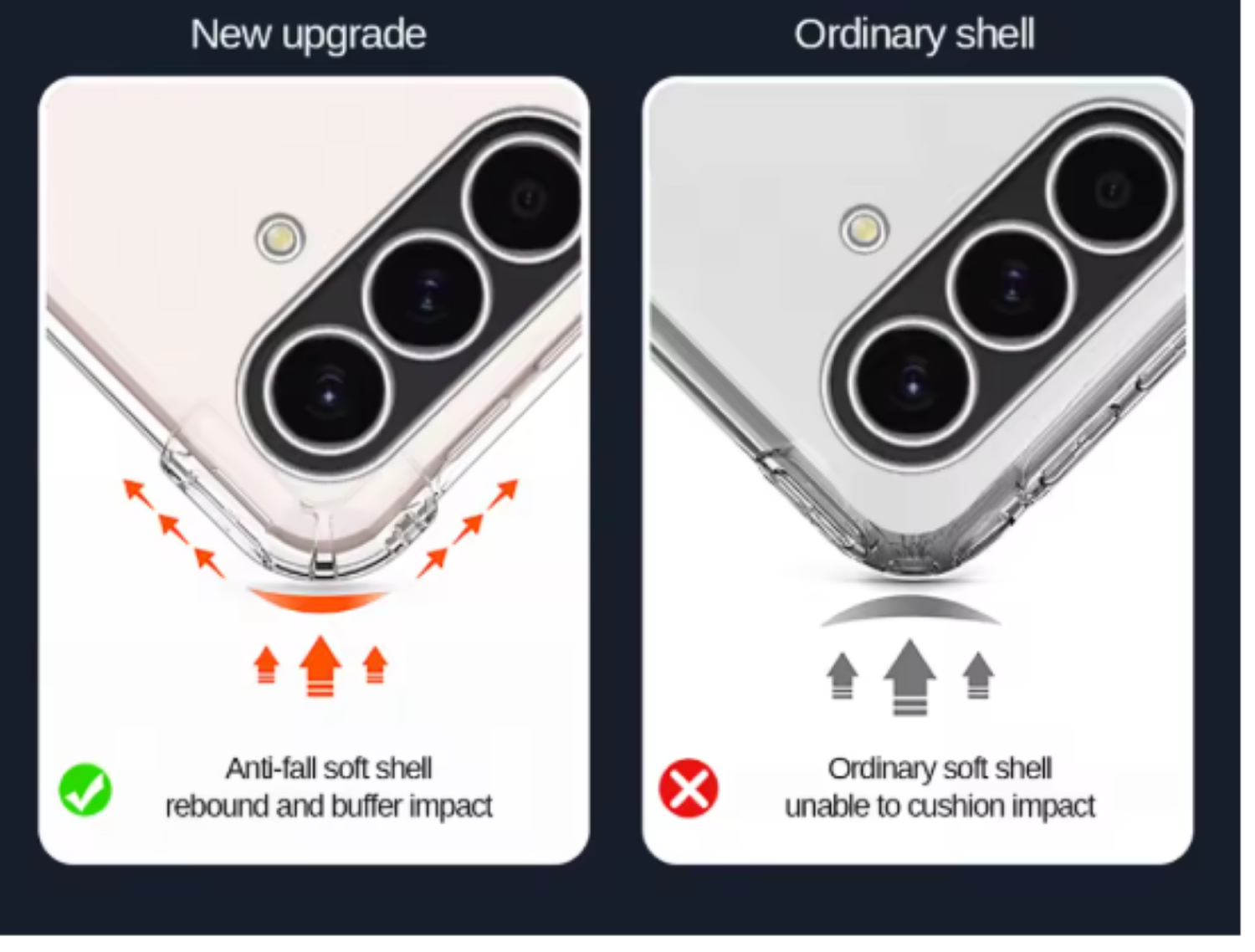 New upgrade

Anti-fall soft shell
rebound and buffer impact

Ordinary shell

Ordinary soft shell
unable to cushion impact