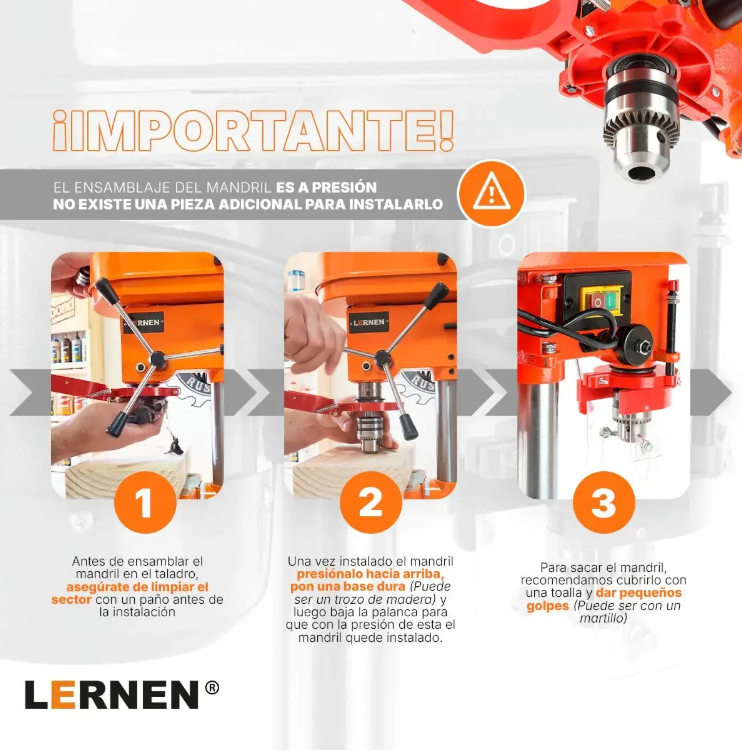 ¡IMPORTANTE!

EL ENSAMBLAJE DEL MANDRIL ES A PRESIÓN
NO EXISTE UNA PIEZA ADICIONAL PARA INSTALARLO

LERNEN

LERNEN

1

Antes de ensamblar el mandril en el taladro, asegúrate de limpiar el sector con un paño antes de la instalación

2

Una vez instalado el mandril presiónalo hacia arriba, pon una base dura (Puede ser un trozo de madera) y luego baja la palanca para que con la presión de esta el mandril quede instalado.

3

Para sacar el mandril, recomendamos cubrirlo con una toalla y dar pequeños golpes (Puede ser con un martillo)

LERNEN®