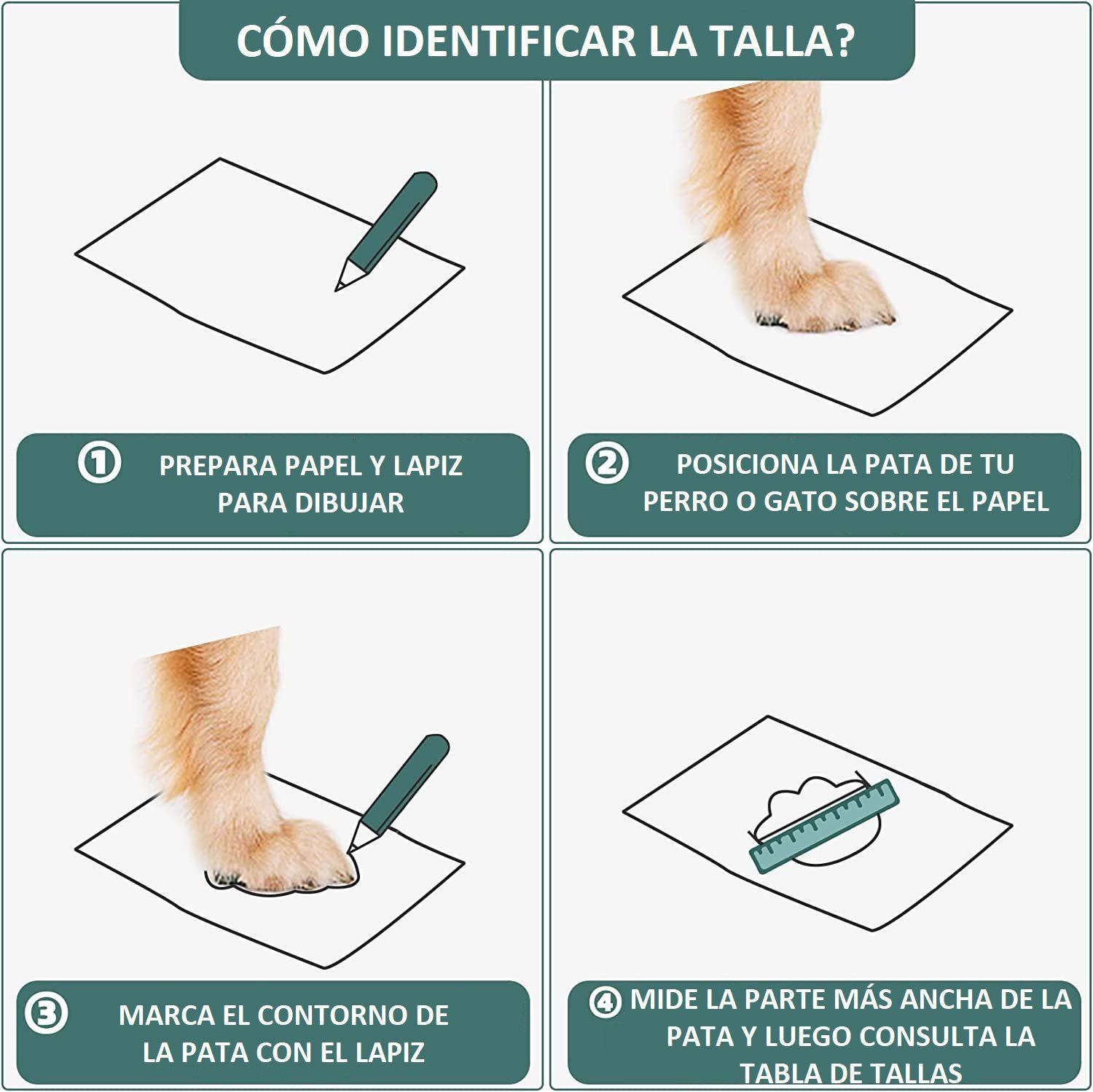 CÓMO IDENTIFICAR LA TALLA?

① PREPARA PAPEL Y LAPIZ PARA DIBUJAR

② POSICIONA LA PATA DE TU PERRO O GATO SOBRE EL PAPEL

③ MARCA EL CONTORNO DE LA PATA CON EL LAPIZ

④ MIDE LA PARTE MÁS ANCHA DE LA PATA Y LUEGO CONSULTA LA TABLA DE TALLAS