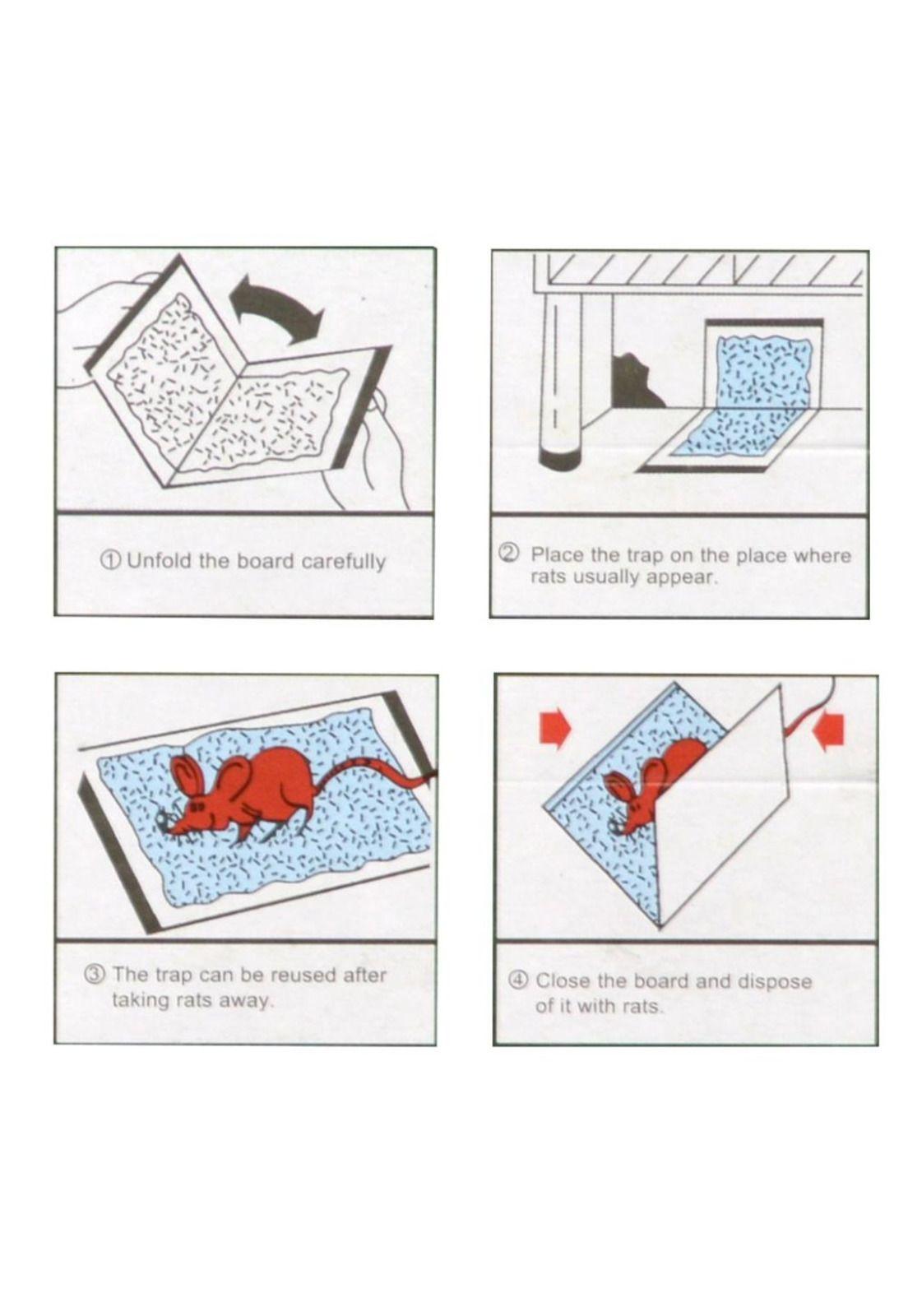 ① Unfold the board carefully

② Place the trap on the place where rats usually appear.

③ The trap can be reused after taking rats away.

④ Close the board and dispose of it with rats.