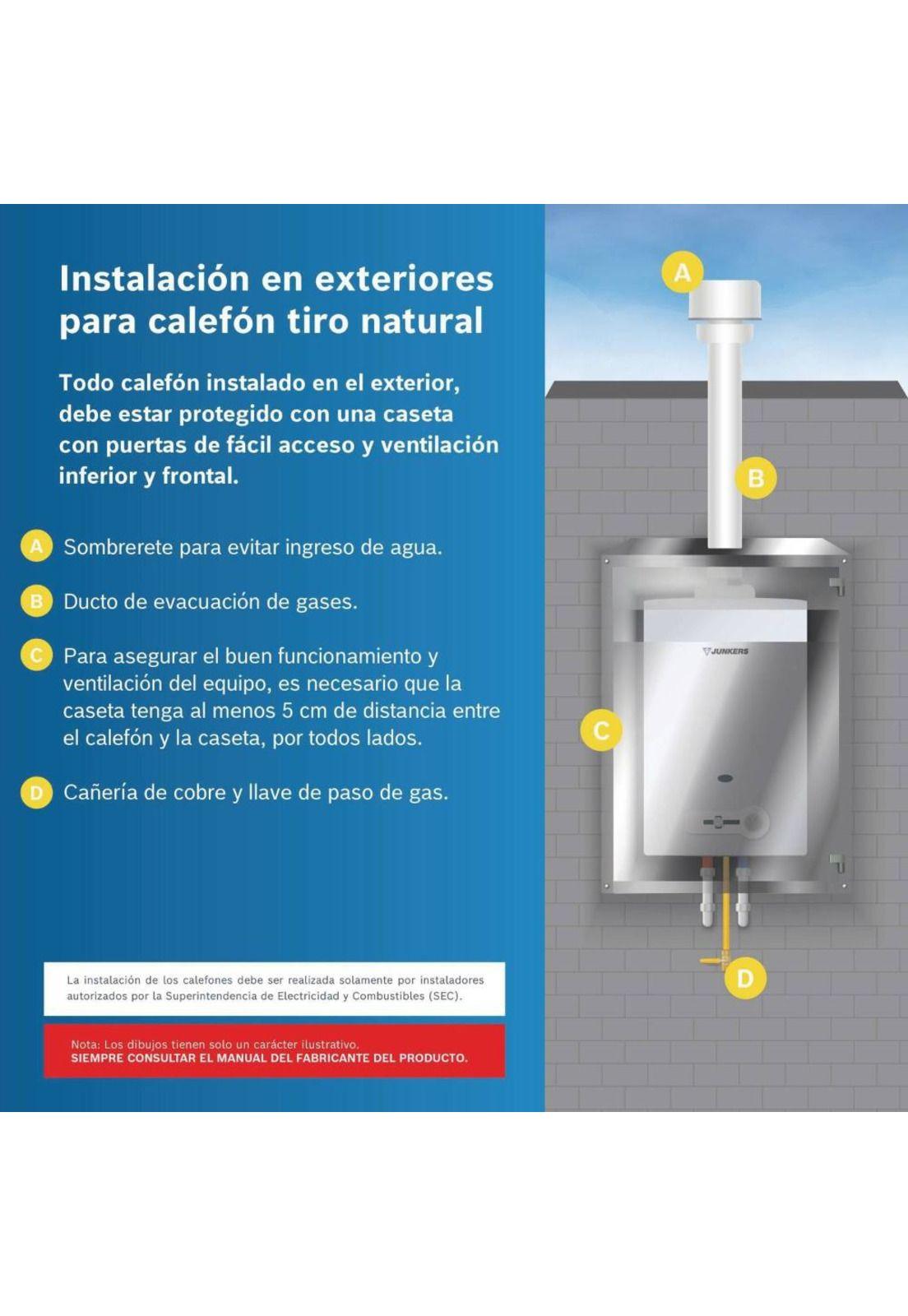 Instalación en exteriores para calefón tiro natural

Todo calefón instalado en el exterior, debe estar protegido con una caseta con puertas de fácil acceso y ventilación inferior y frontal.

A Sombrerete para evitar ingreso de agua.

B Ducto de evacuación de gases.

C Para asegurar el buen funcionamiento y ventilación del equipo, es necesario que la caseta tenga al menos 5 cm de distancia entre el calefón y la caseta, por todos lados.

D Cañería de cobre y llave de paso de gas.

La instalación de los calefones debe ser realizada solamente por instaladores autorizados por la Superintendencia de Electricidad y Combustibles (SEC).

Nota: Los dibujos tienen solo un carácter ilustrativo.
SIEMPRE CONSULTAR EL MANUAL DEL FABRICANTE DEL PRODUCTO.

A

B

JUNKERS

C

D